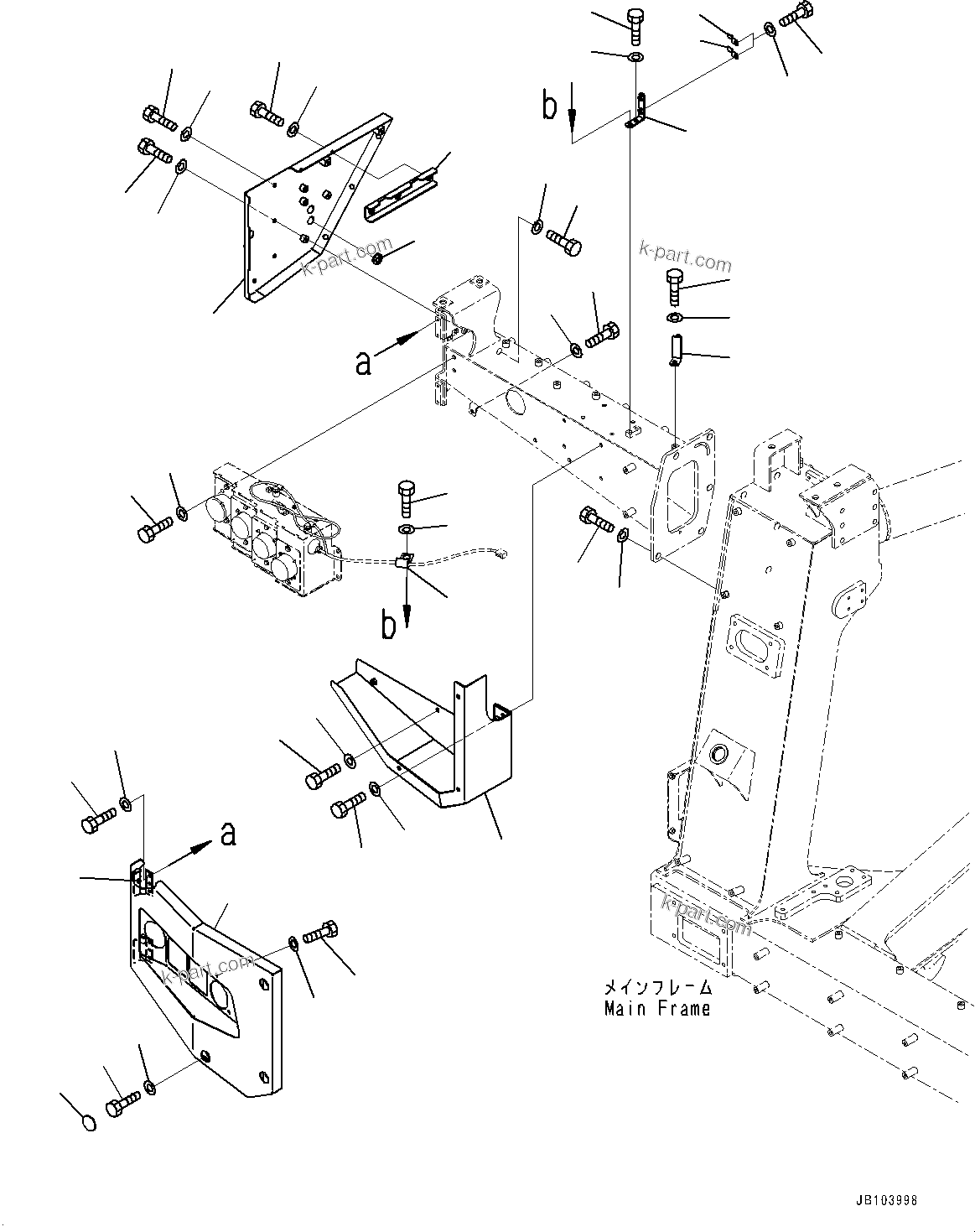 b

k-part.com

k-part.com

a

b

a

k-part.com

k-part.com

メインフレーム
Main Frame

JB103998