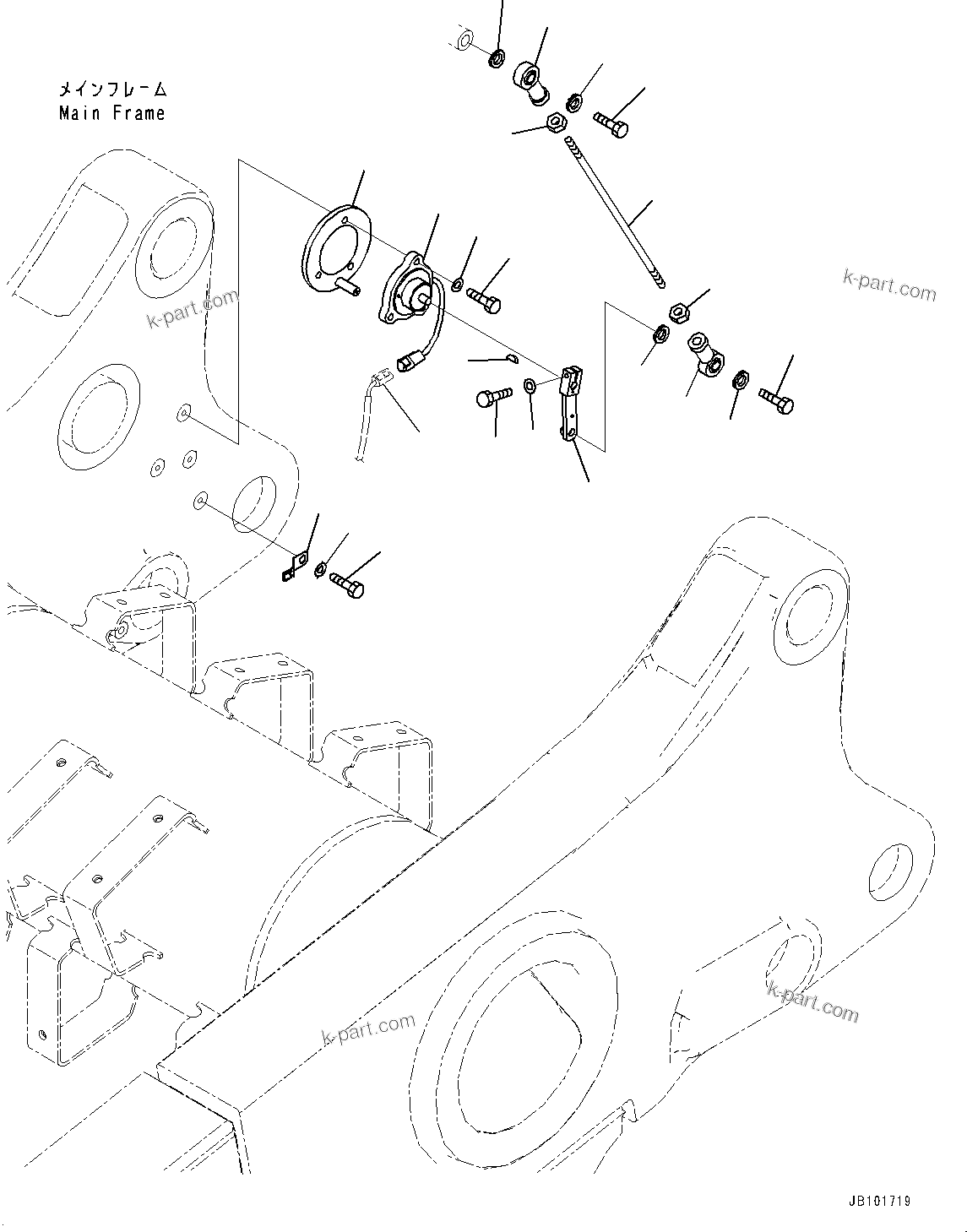 メインフレーム
Main Frame

k-part.com

k-part.com

k-part.com

k-part.com

JB101719