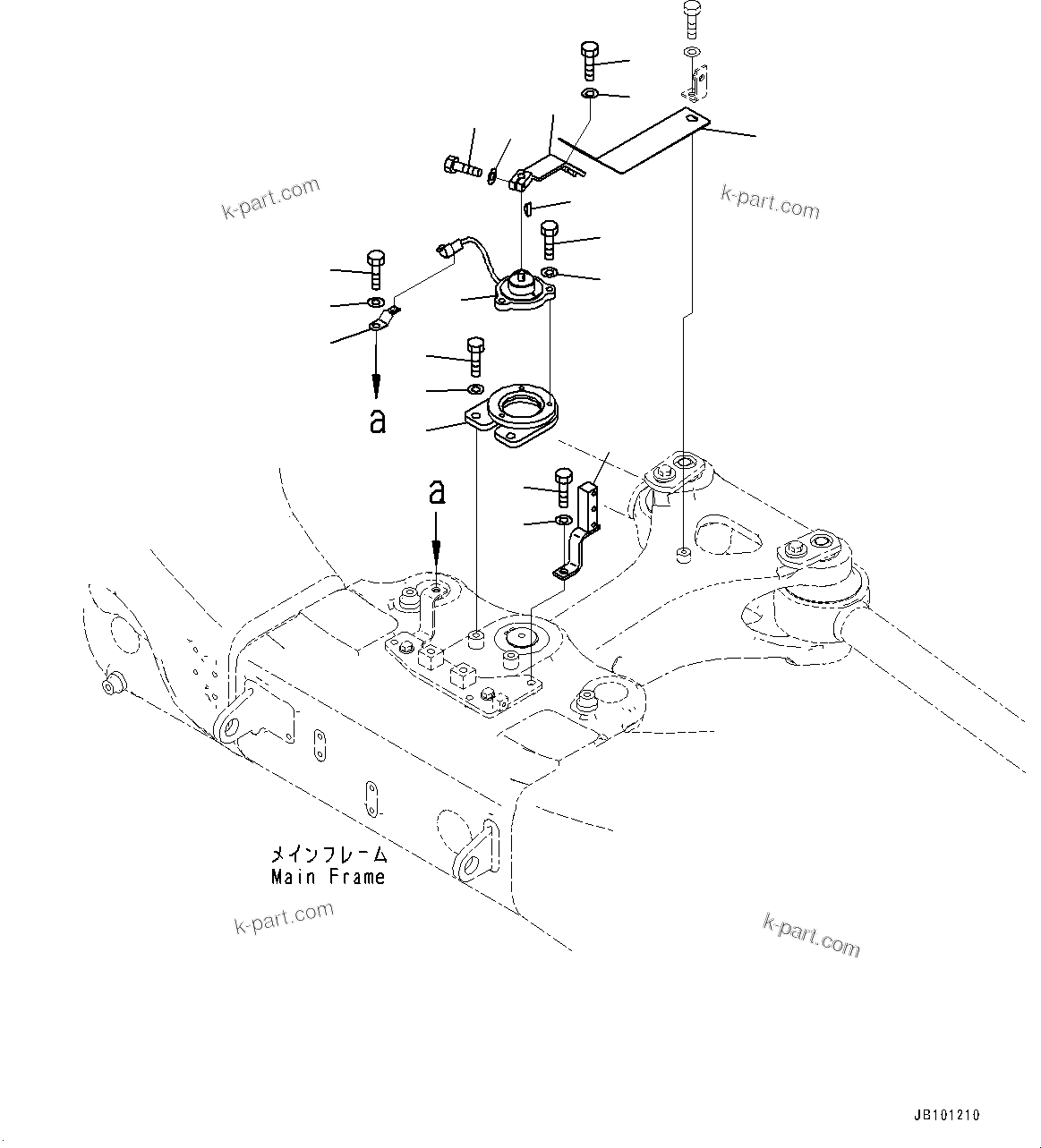 k-part.com

k-part.com

a

a

メインフレーム
Main Frame

k-part.com

k-part.com

JB101210