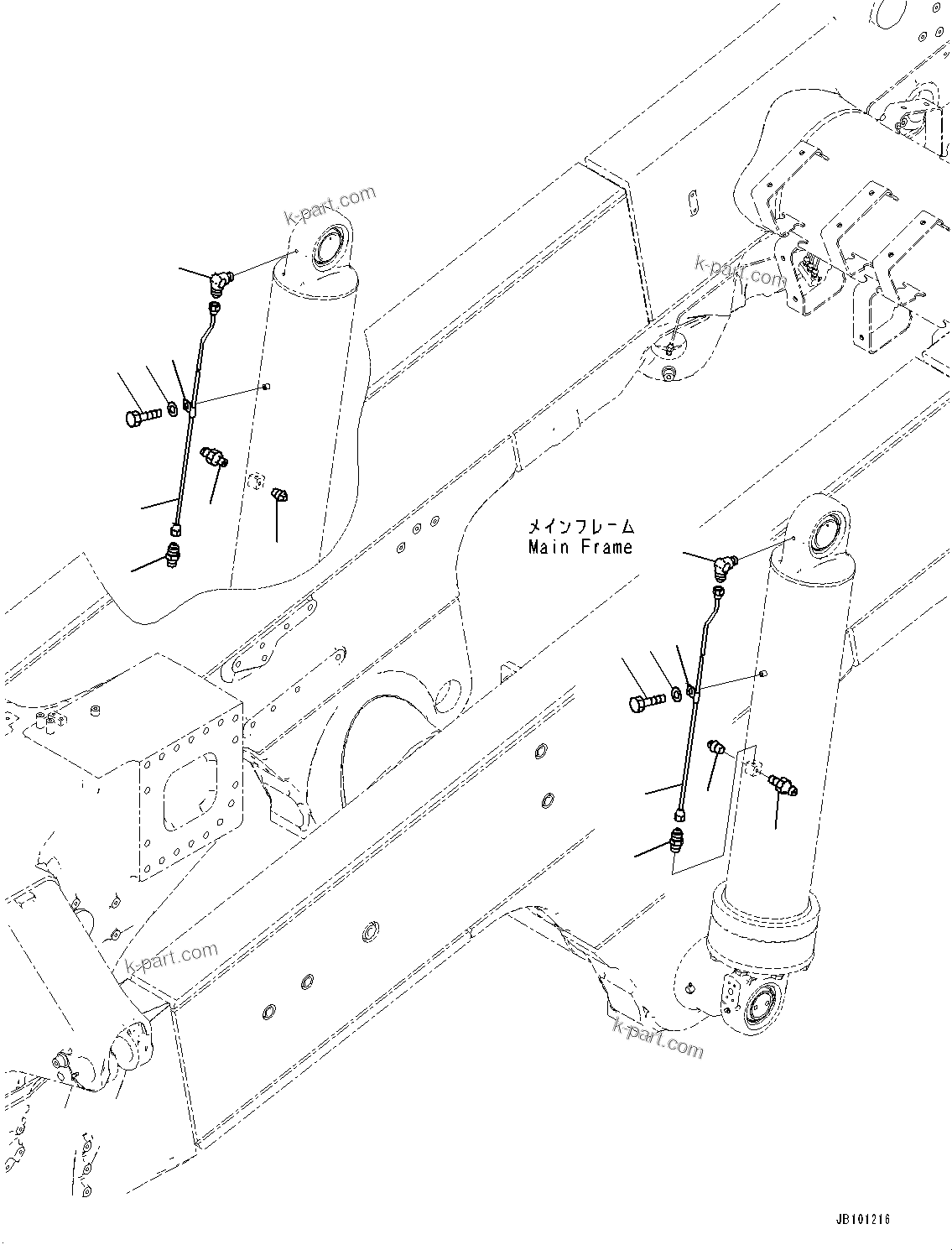 k-part.com

k-part.com

メインフレーム
Main Frame

k-part.com

k-part.com

JB101216