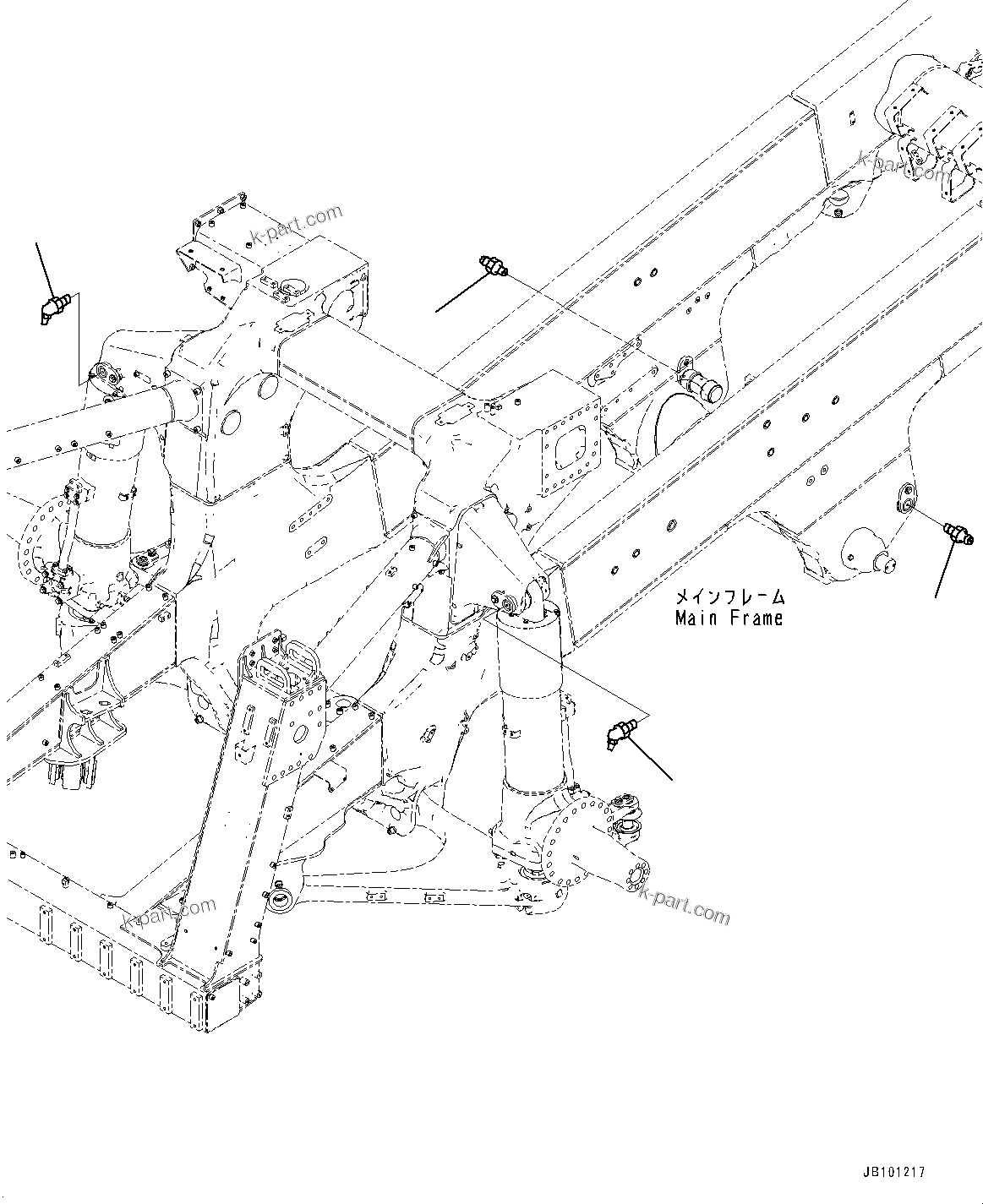 k-part.com

k-part.com

メインフレーム
Main Frame

k-part.com

k-part.com

JB101217