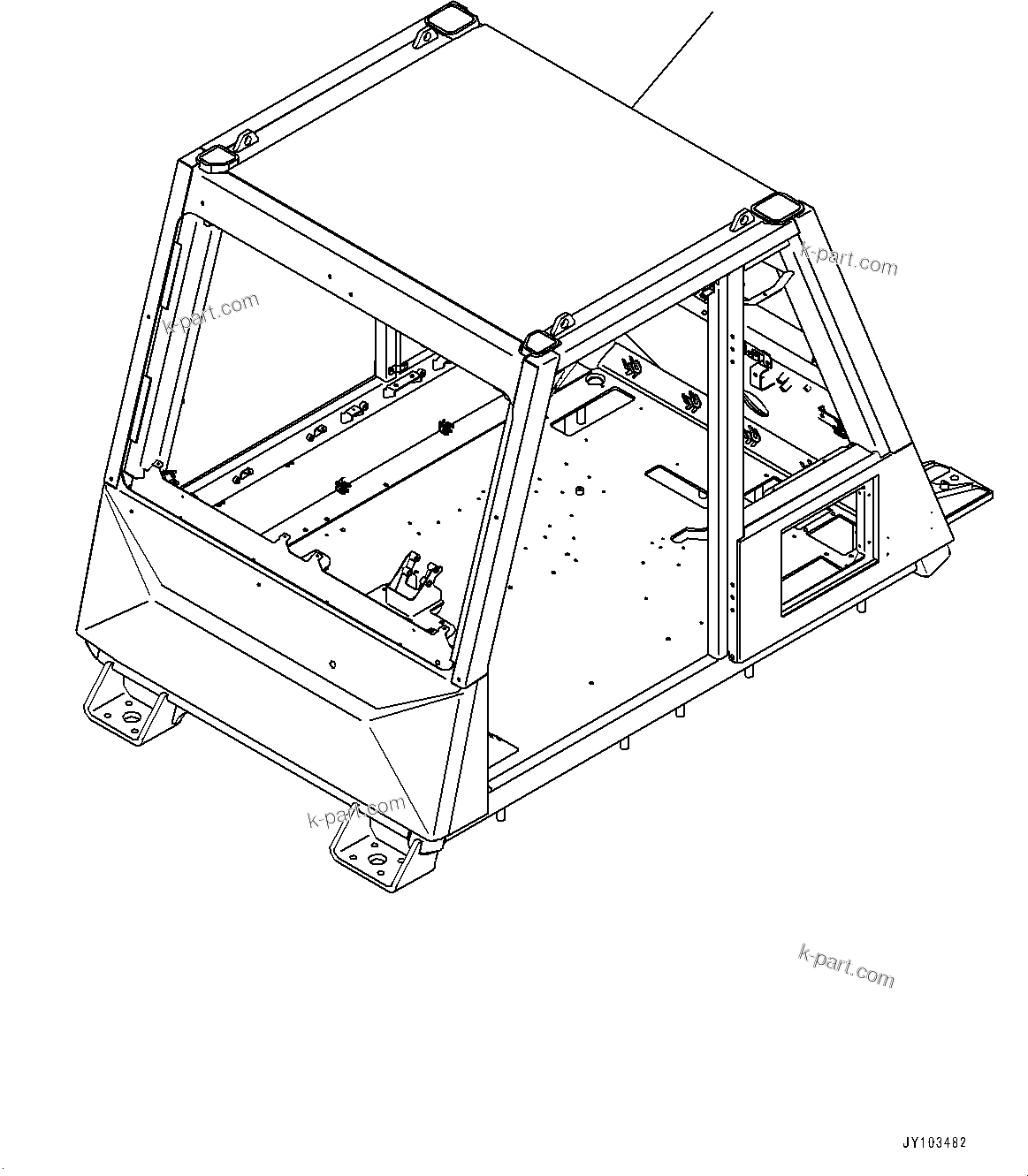 k-part.com

k-part.com

k-part.com

k-part.com

JY103482