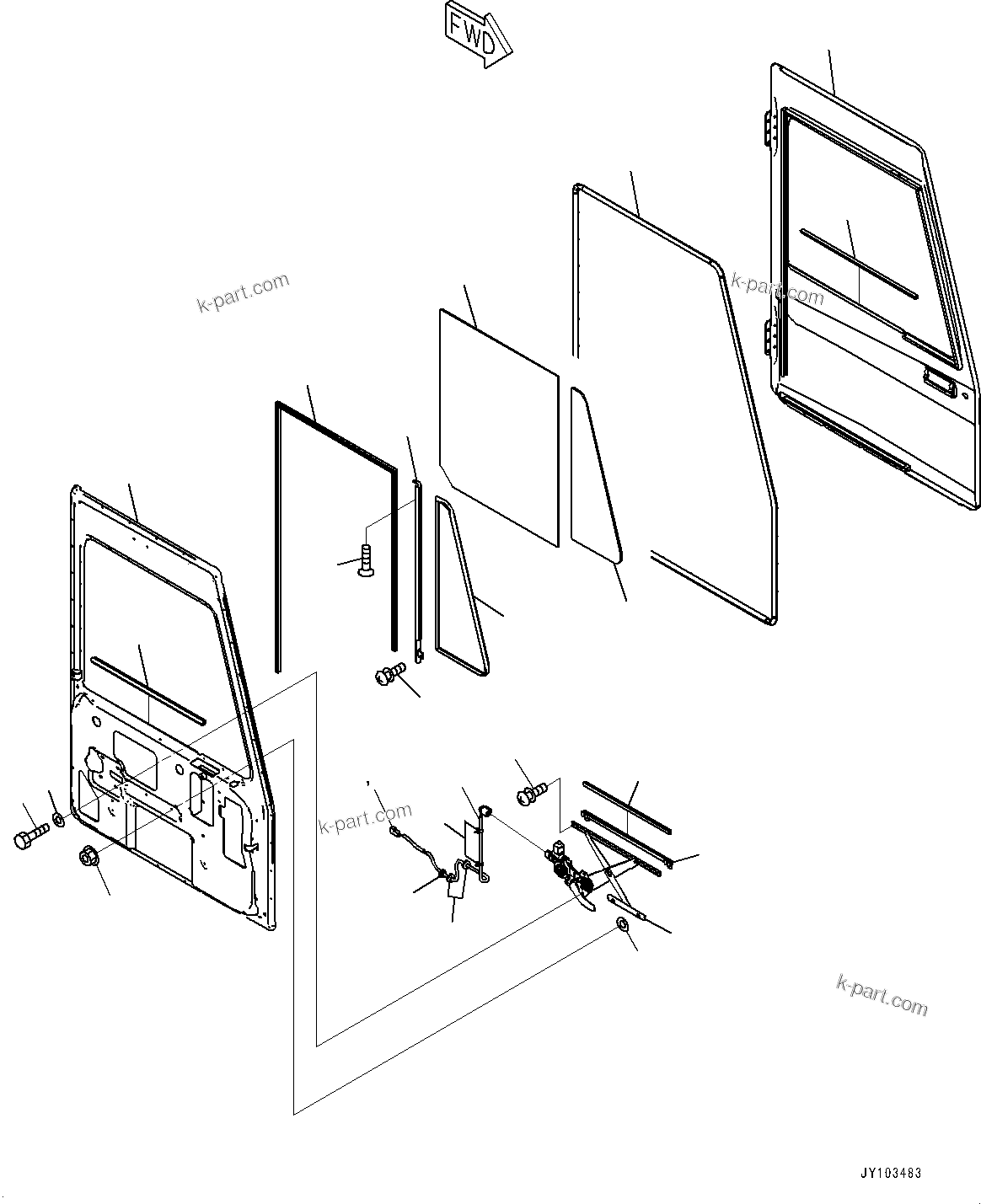 FWD

k-part.com

k-part.com

k-part.com

k-part.com

JY103483