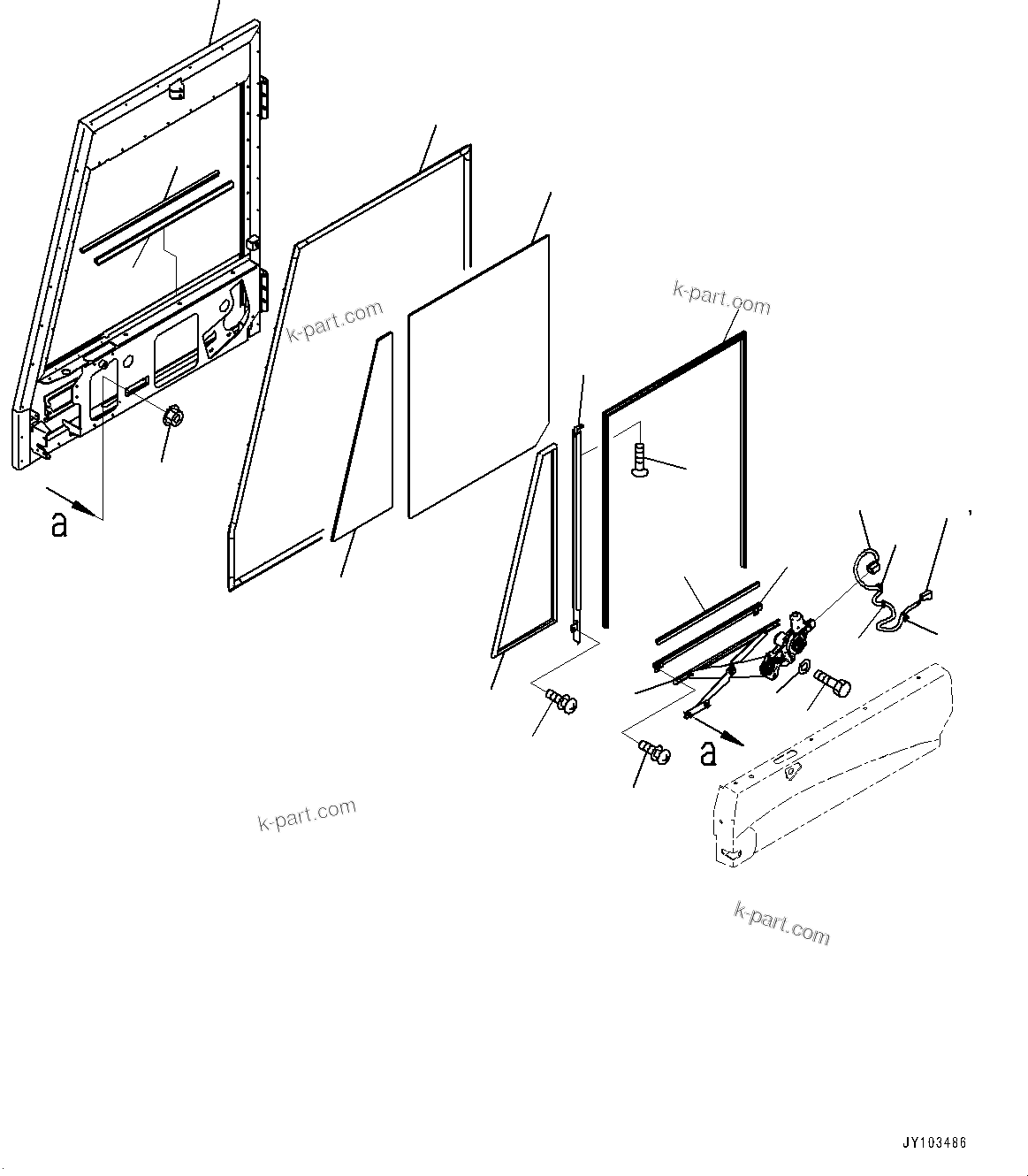 k-part.com

k-part.com

a

a

k-part.com

k-part.com

JY103486