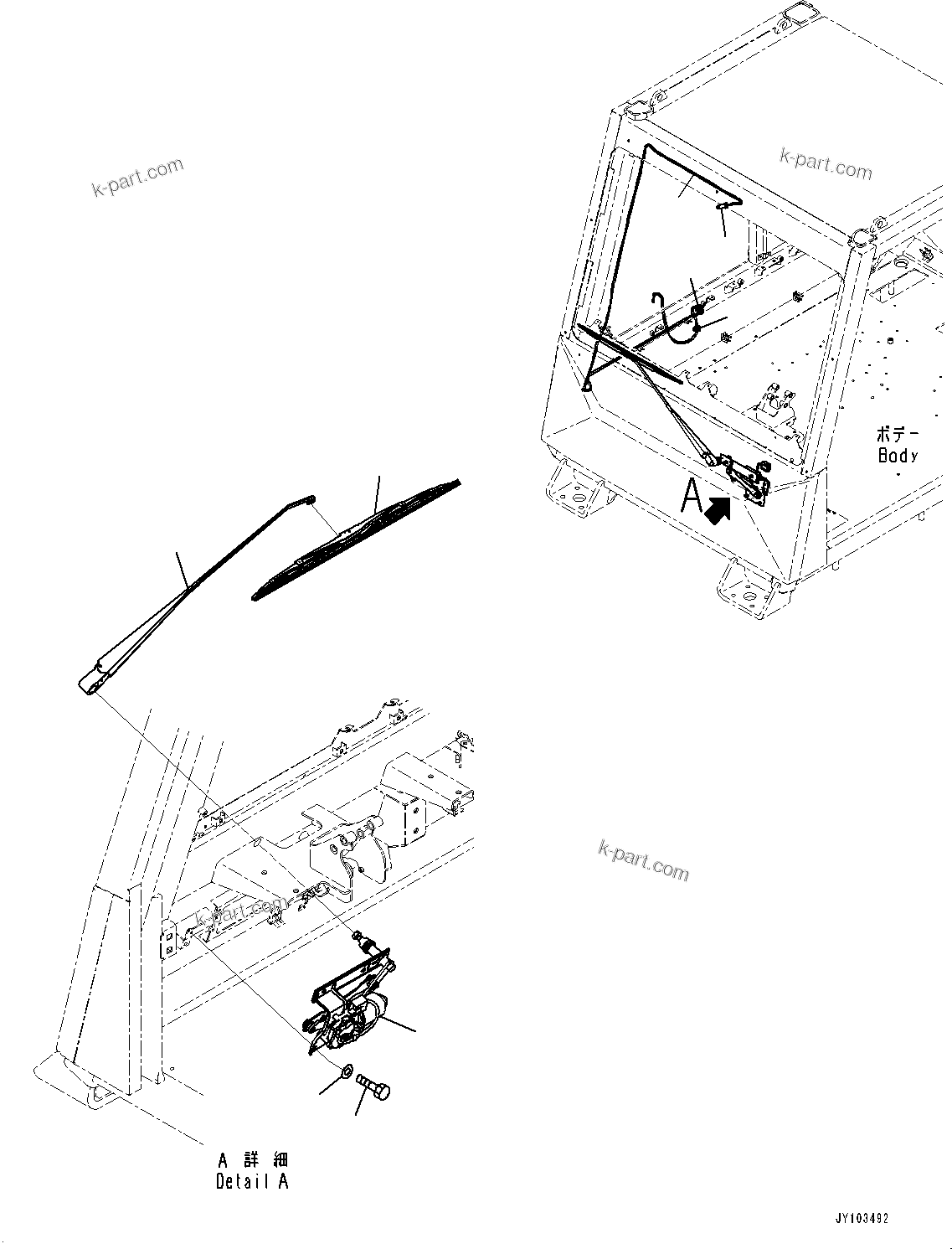 k-part.com

k-part.com

ボデー
Body

A

k-part.com

k-part.com

A 詳 細
Detail A

JY103492