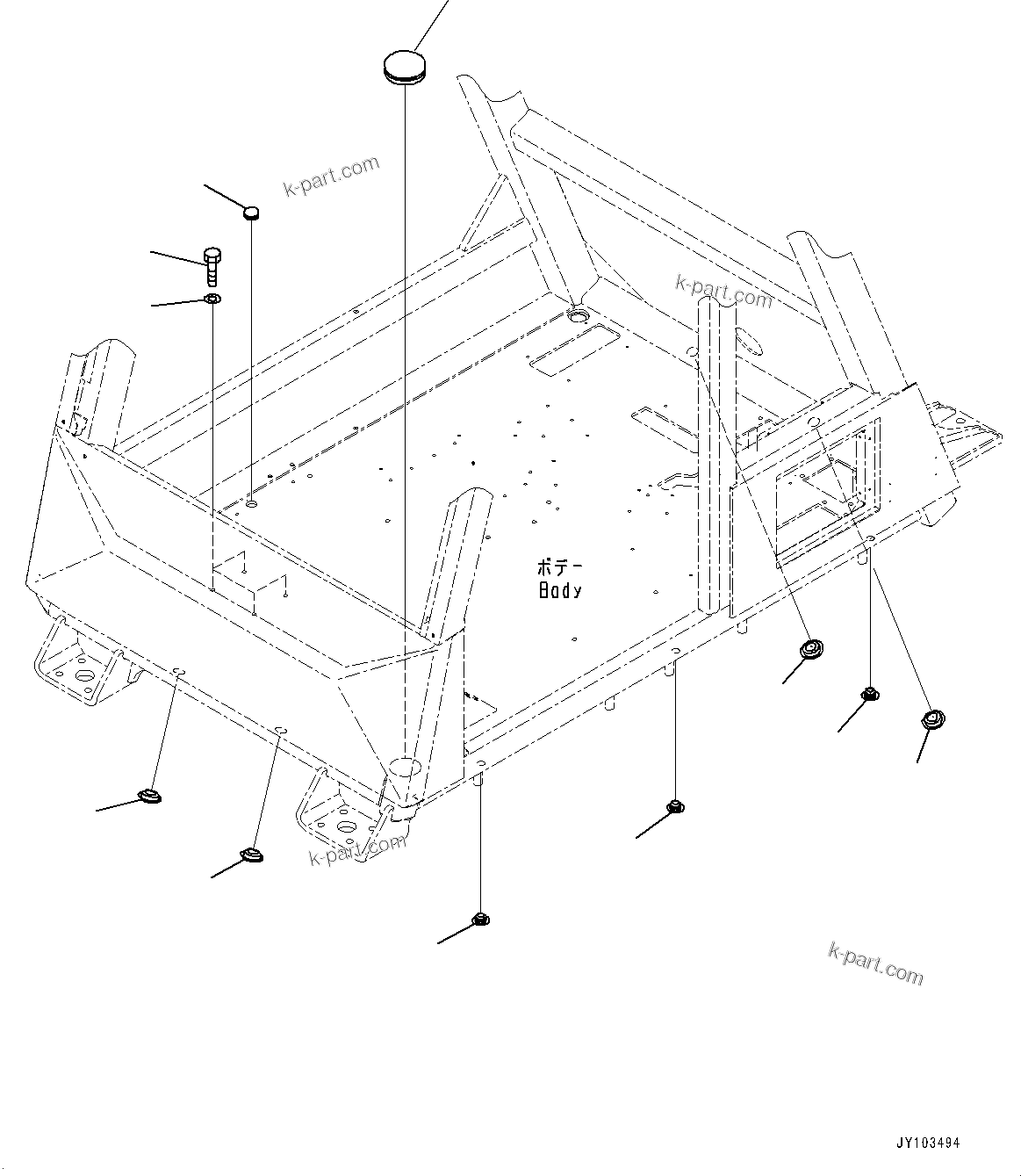 k-part.com

k-part.com

ボデー
Body

k-part.com

k-part.com

JY103494