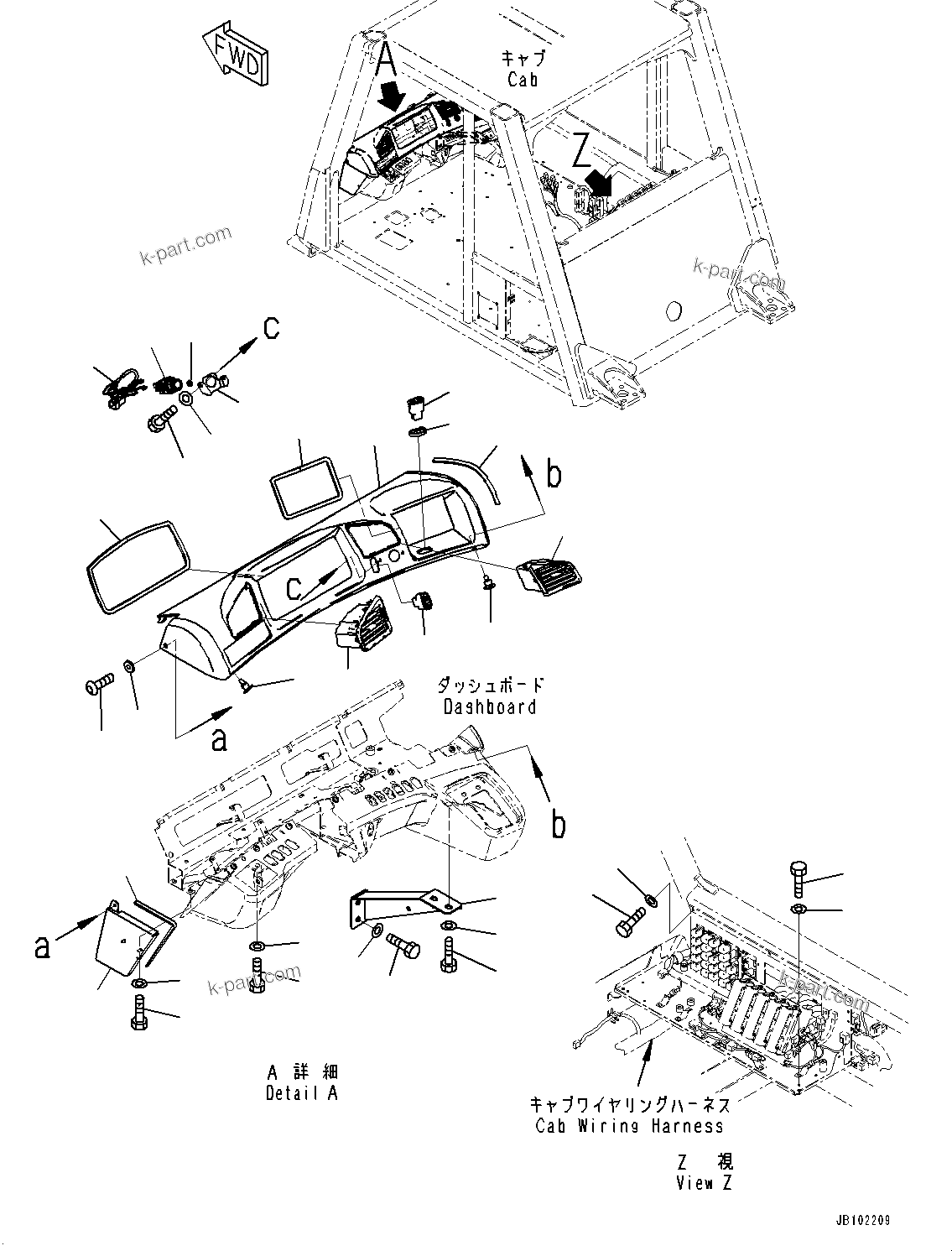 FWD

A

キャブ
Cab

Z

k-part.com

k-part.com

c

b

c

ダッシュボード
Dashboard

a

b

a

k-part.com

k-part.com

A 詳細
Detail A

キャブワイヤリングハーネス
Cab Wiring Harness

Z 視
View Z

JB102209