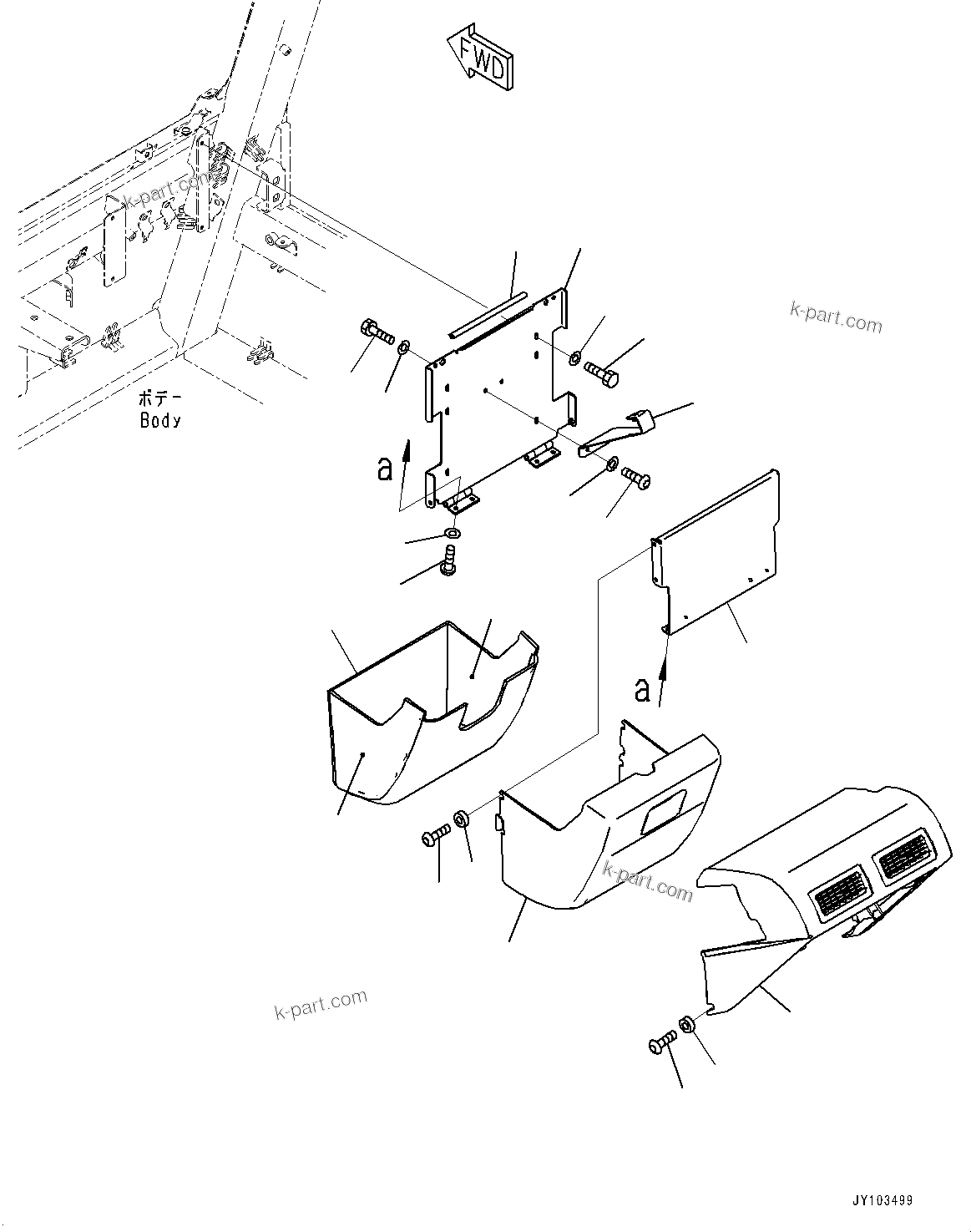 FWD

k-part.com

k-part.com

ボデー
Body

a

a

k-part.com

k-part.com

JY103499