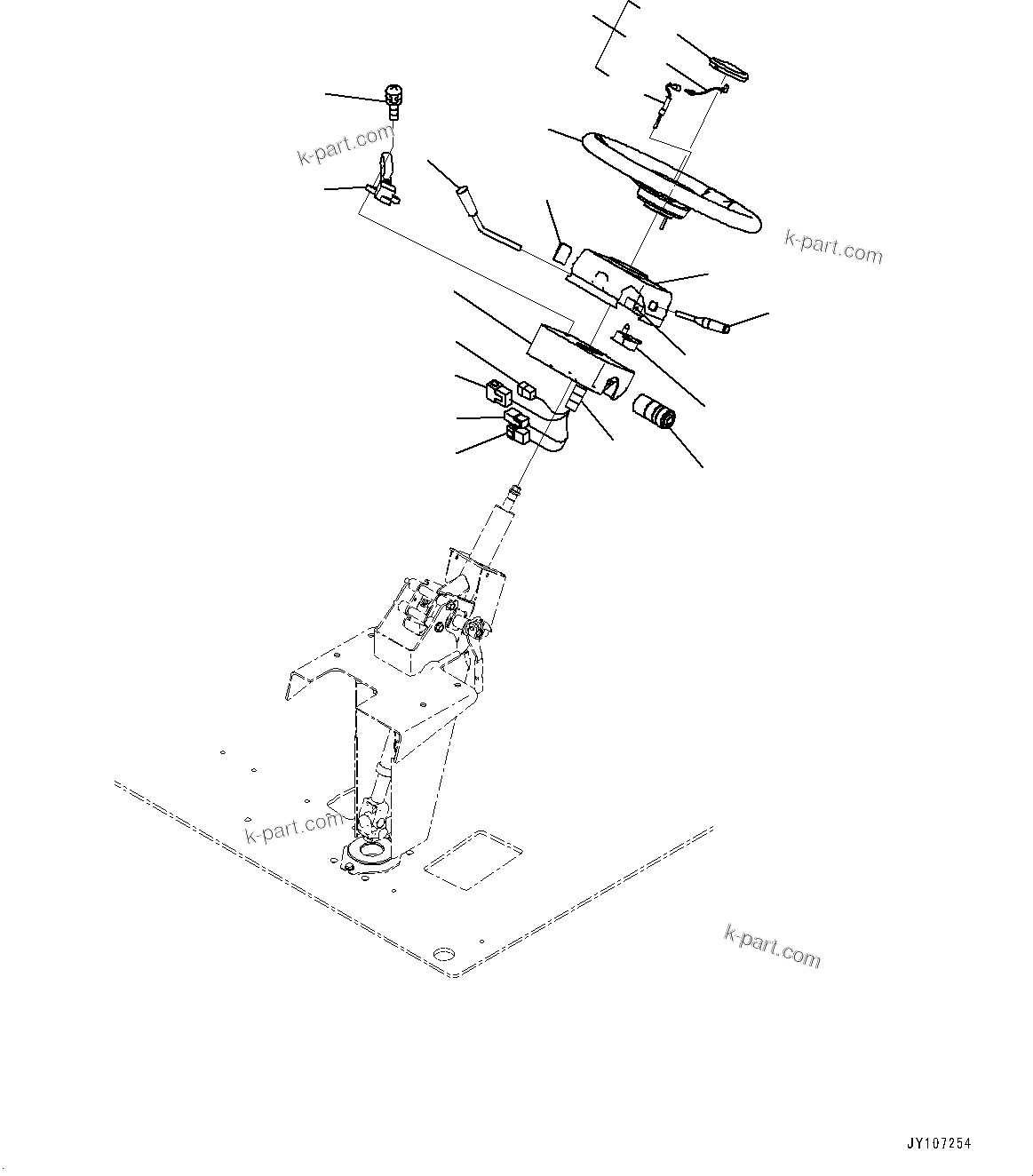 k-part.com

k-part.com

k-part.com

k-part.com

JY107254