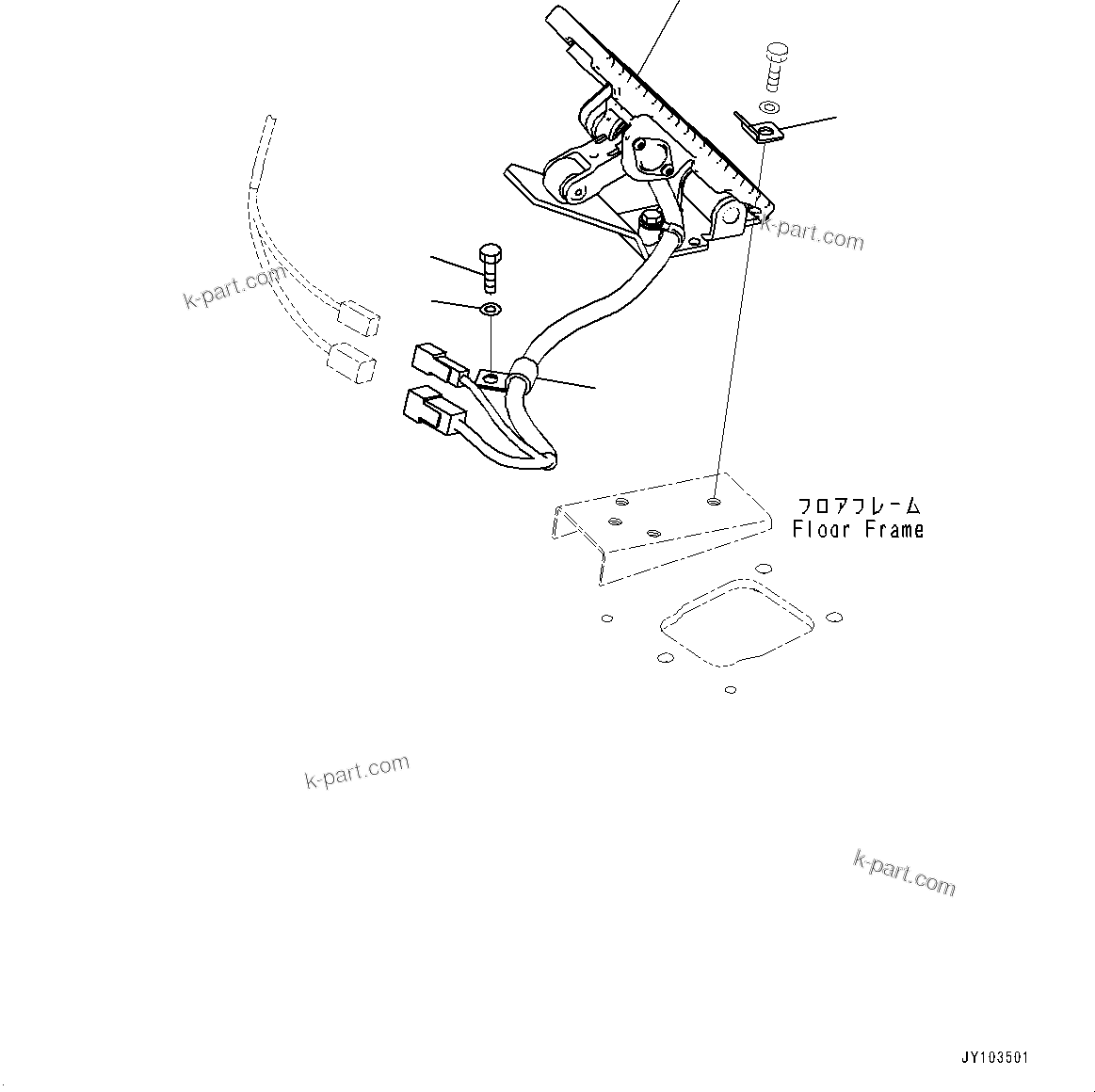 k-part.com

k-part.com

フロアフレーム
Floor Frame

k-part.com

k-part.com

JY103501