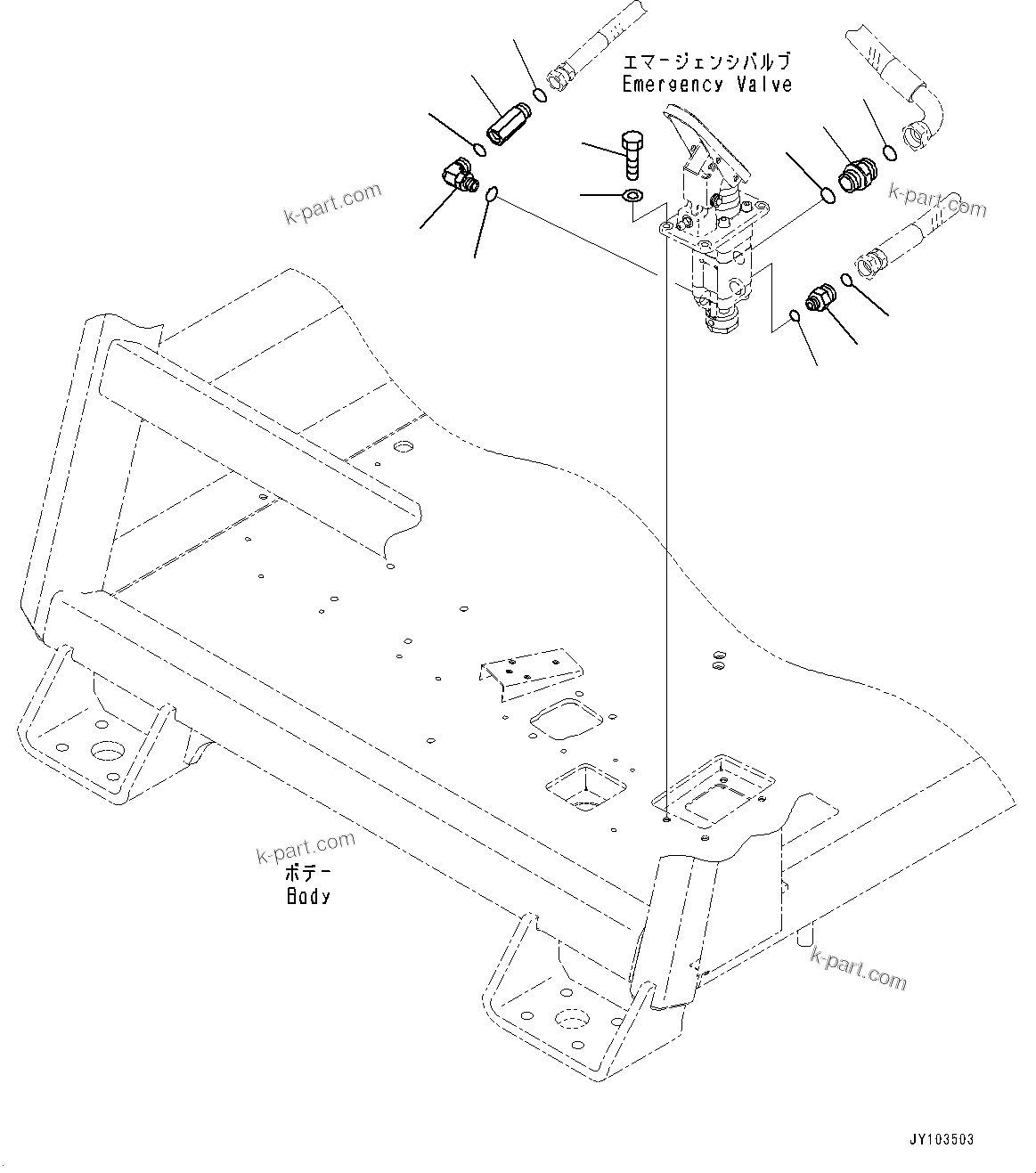 エマージェンシバルブ
Emergency Valve

k-part.com

k-part.com

k-part.com

ボデー
Body

k-part.com

JY103503