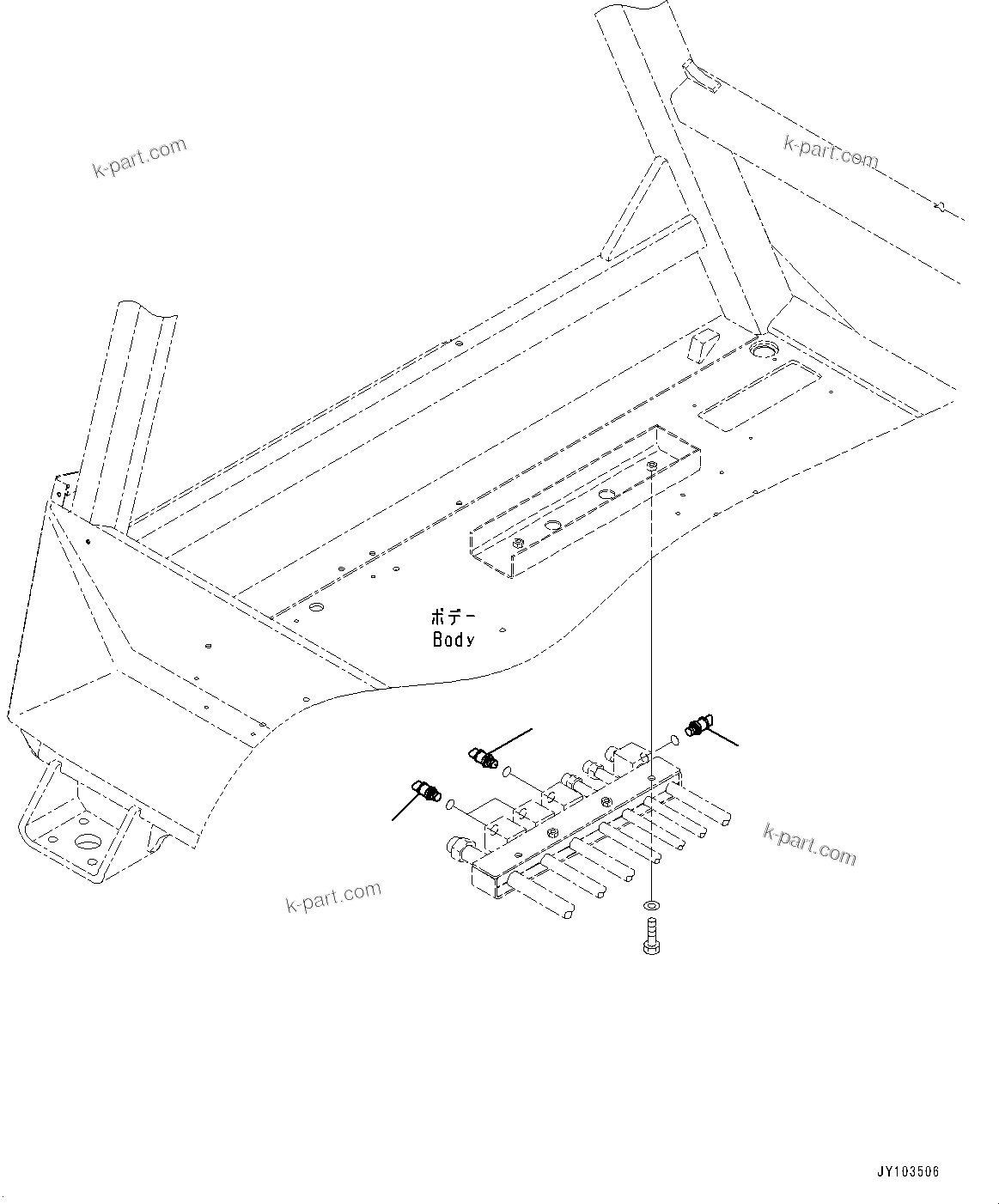 k-part.com

k-part.com

ボデー
Body

k-part.com

k-part.com

JY103506