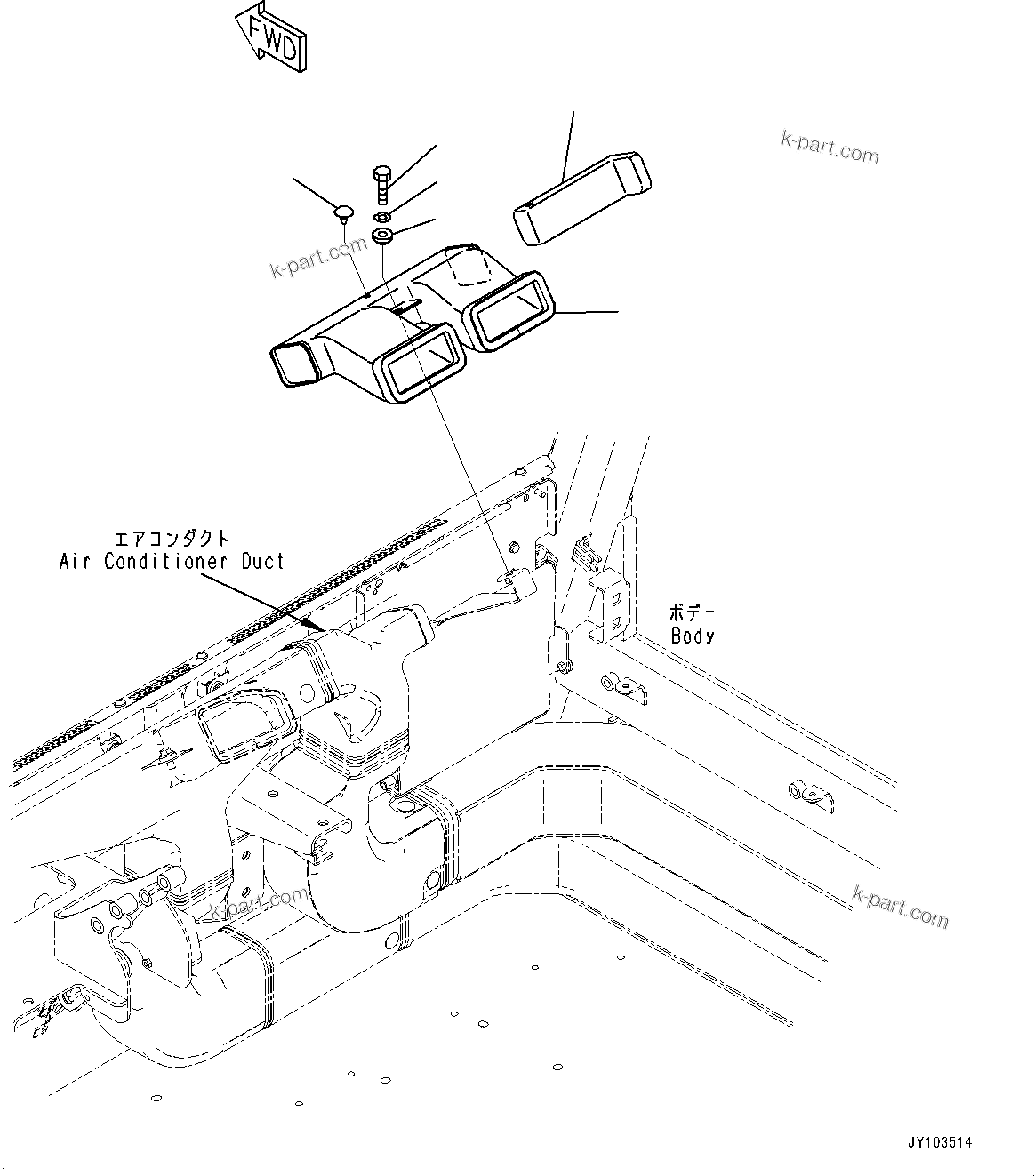 FWD

k-part.com

k-part.com

エアコンダクト
Air Conditioner Duct

ボデー
Body

k-part.com

k-part.com

JY103514