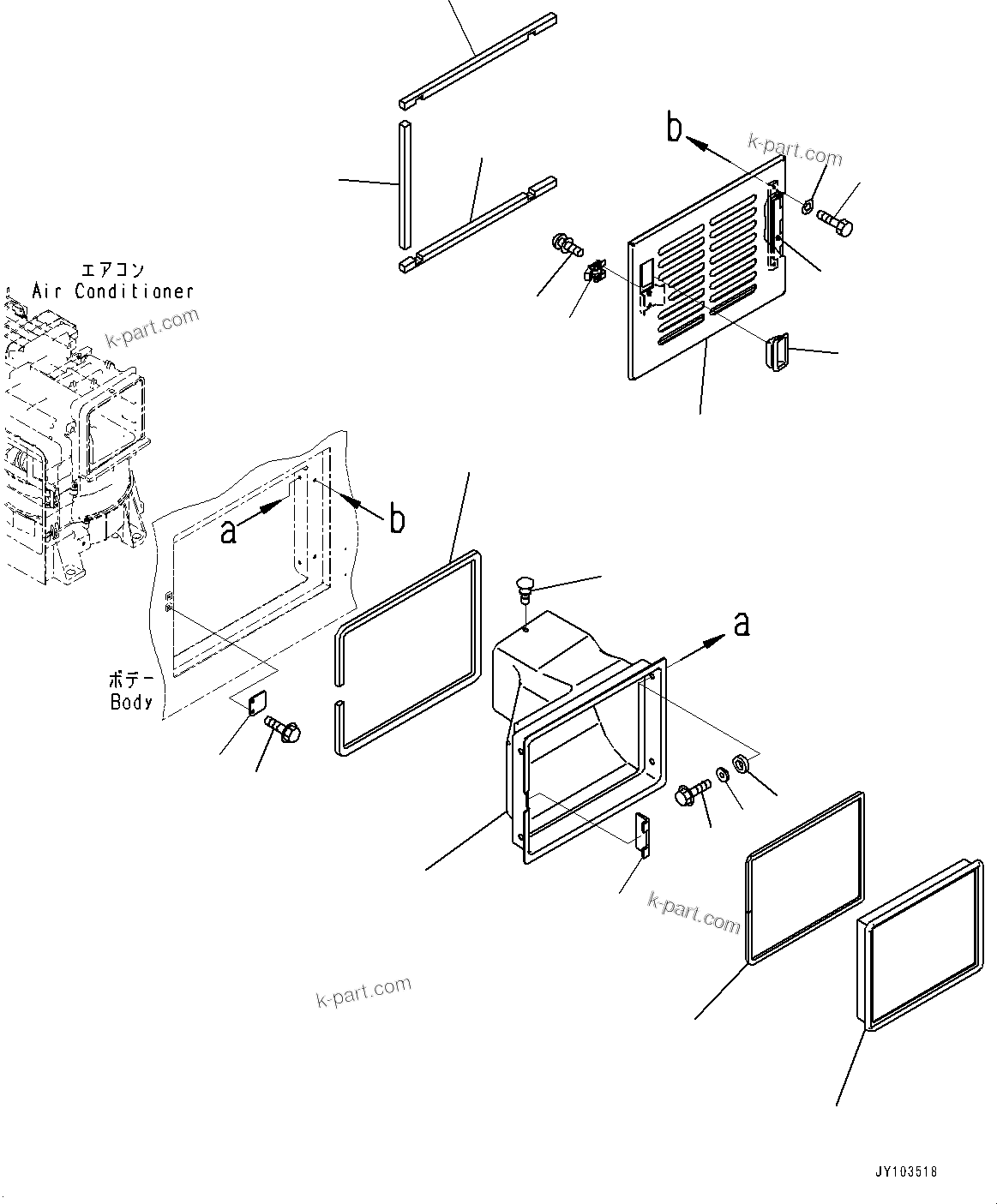 b

k-part.com

エアコン
Air Conditioner

k-part.com

a

b

a

ボデー
Body

k-part.com

k-part.com

JY103518