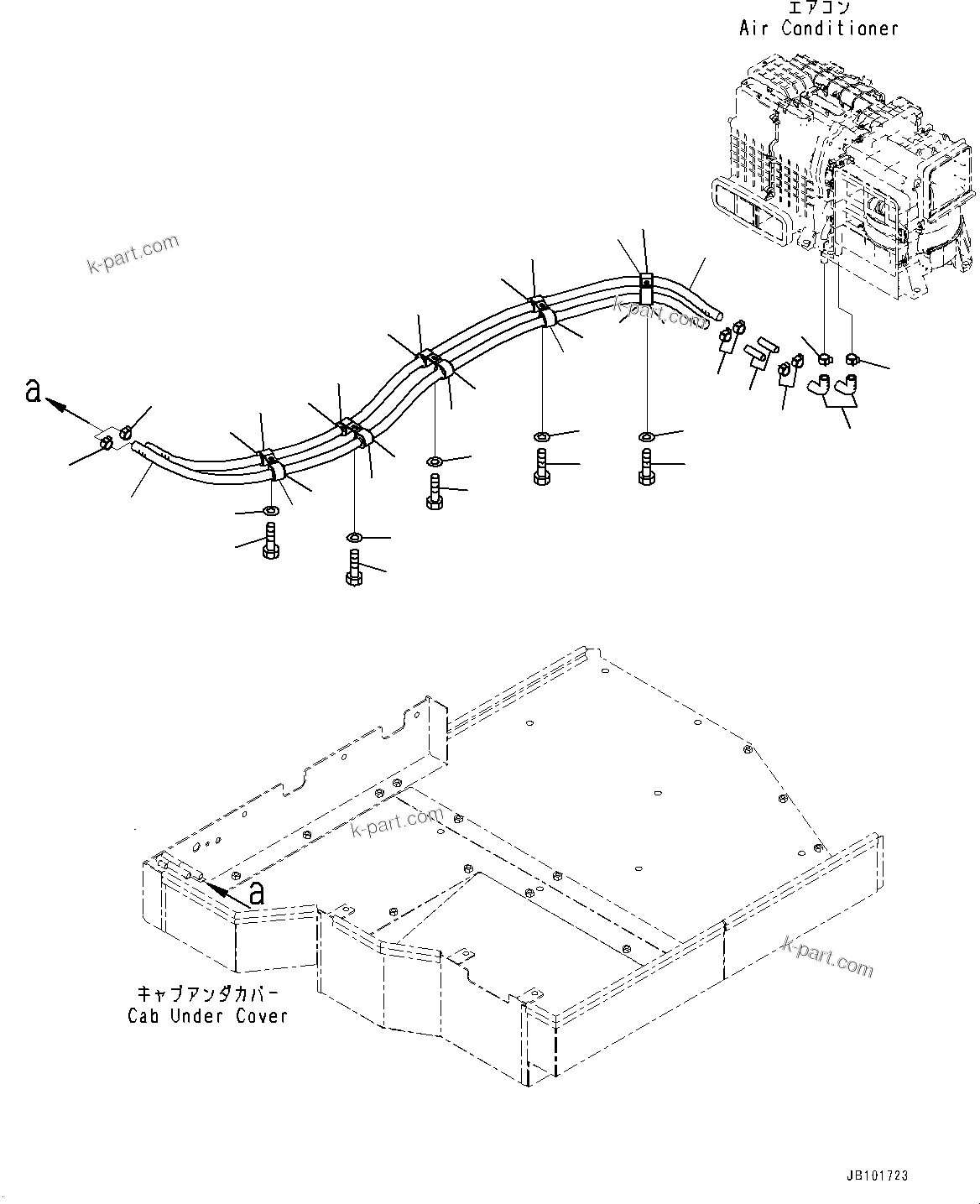 エアコン
Air Conditioner

k-part.com

k-part.com

a

k-part.com

a

k-part.com

キャブアンダカバー
Cab Under Cover

JB101723