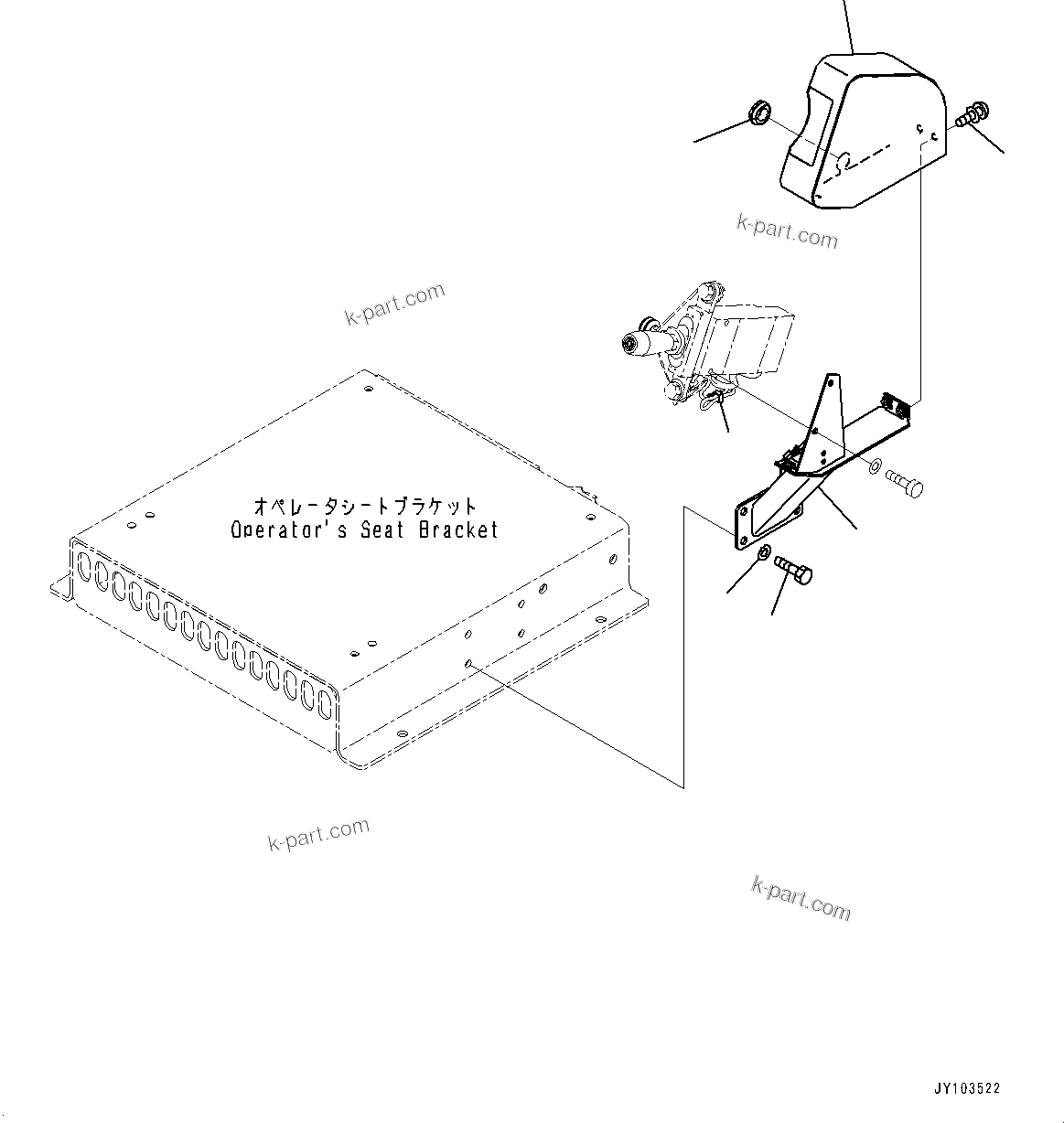 k-part.com

k-part.com

オペレータシートブラケット
Operator's Seat Bracket

k-part.com

k-part.com

JY103522