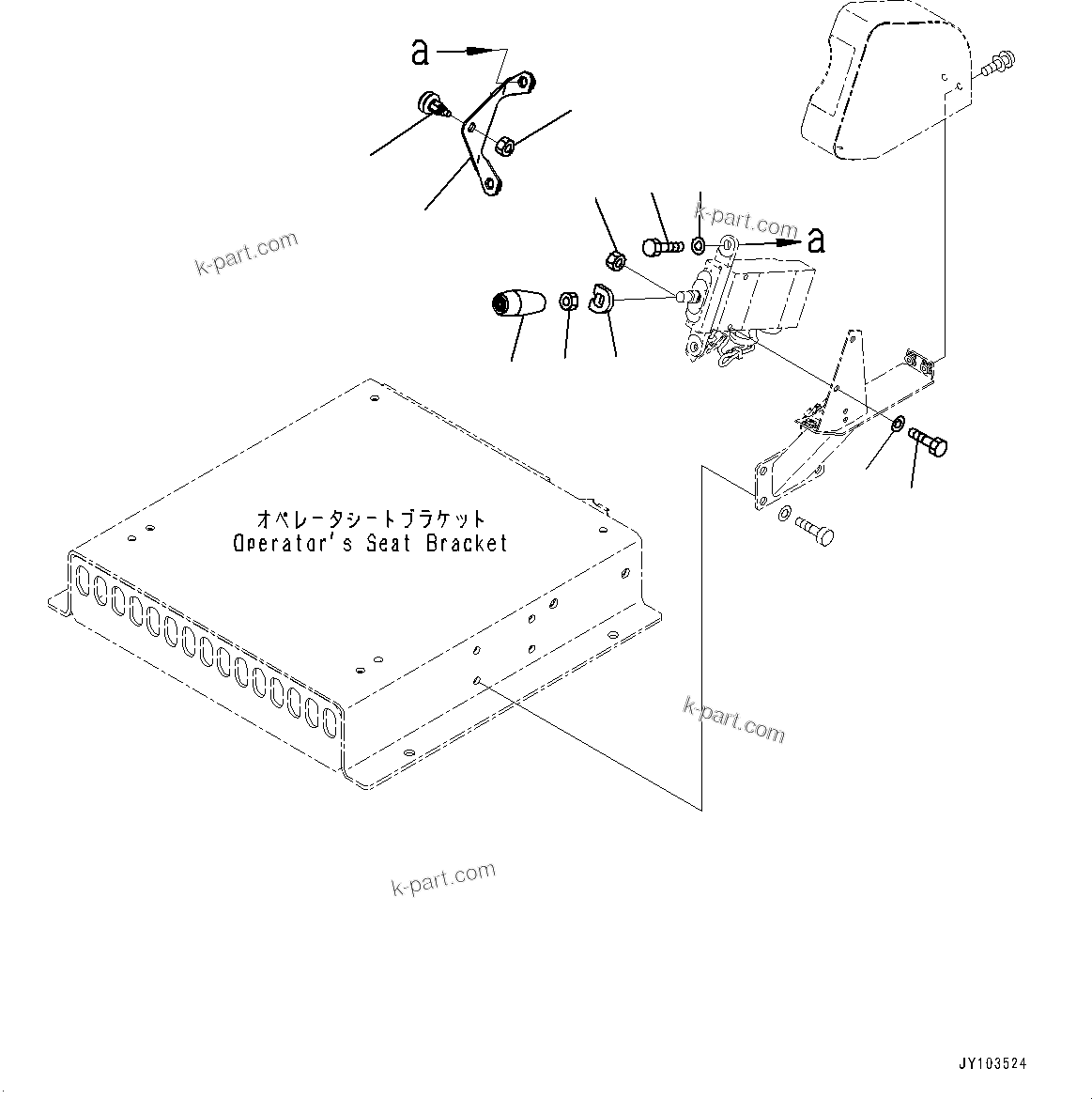 a

k-part.com

k-part.com

a

オペレータシートブラケット
Operator's Seat Bracket

k-part.com

k-part.com

JY103524