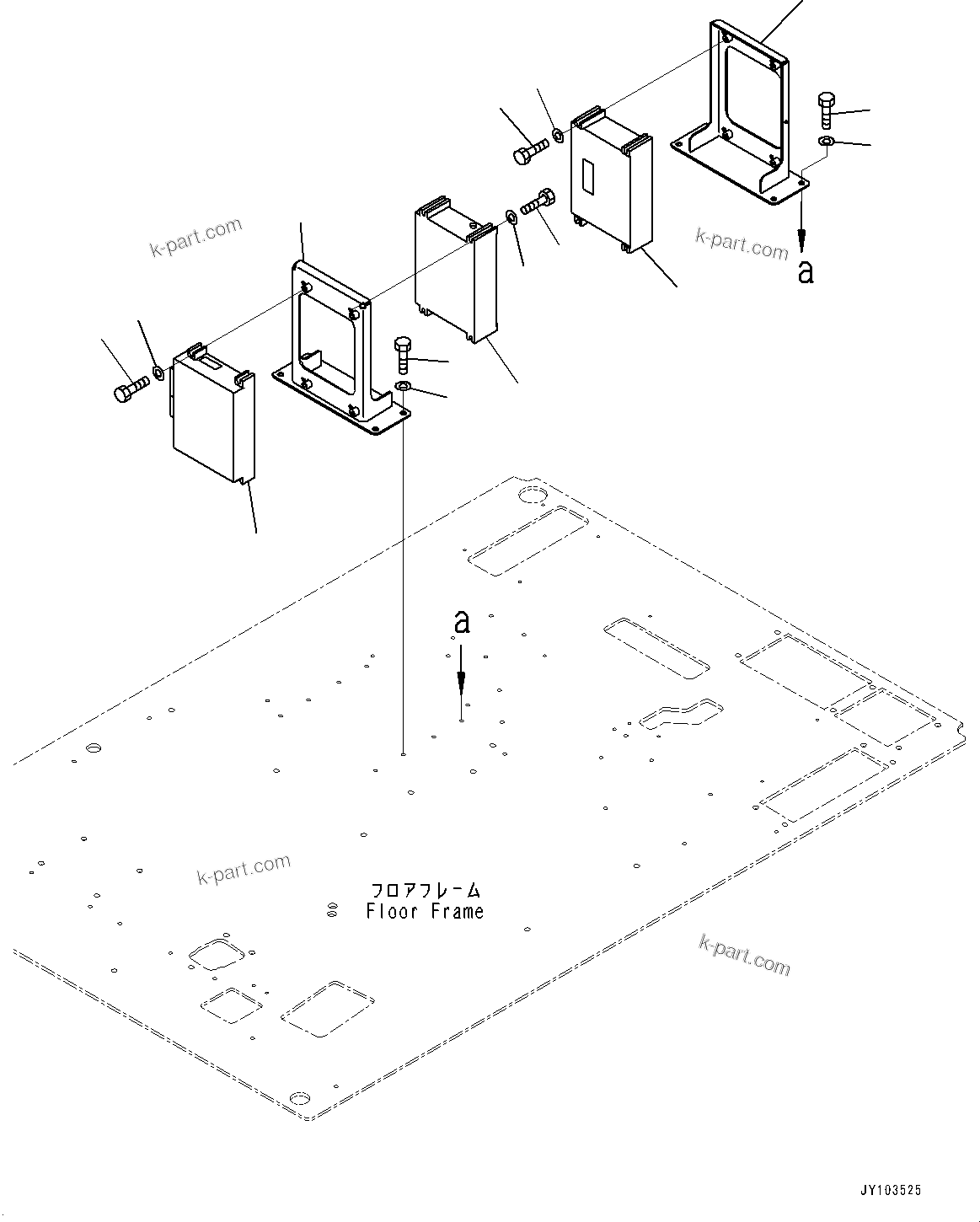 k-part.com

k-part.com

a

a

k-part.com

フロアフレーム
Floor Frame

k-part.com

JY103525