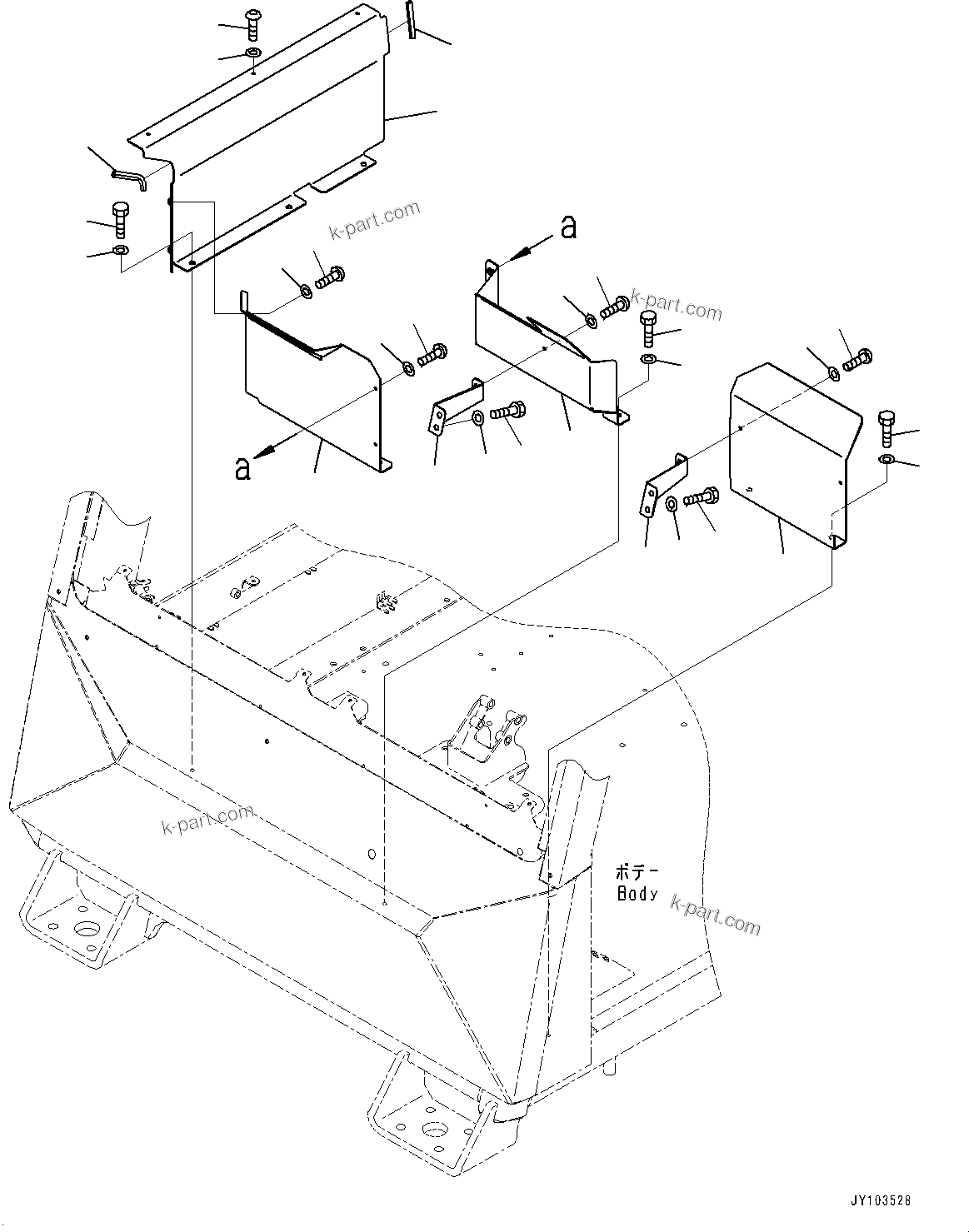 k-part.com
a
k-part.com
a
k-part.com
ボデー
Body
k-part.com
JY103528