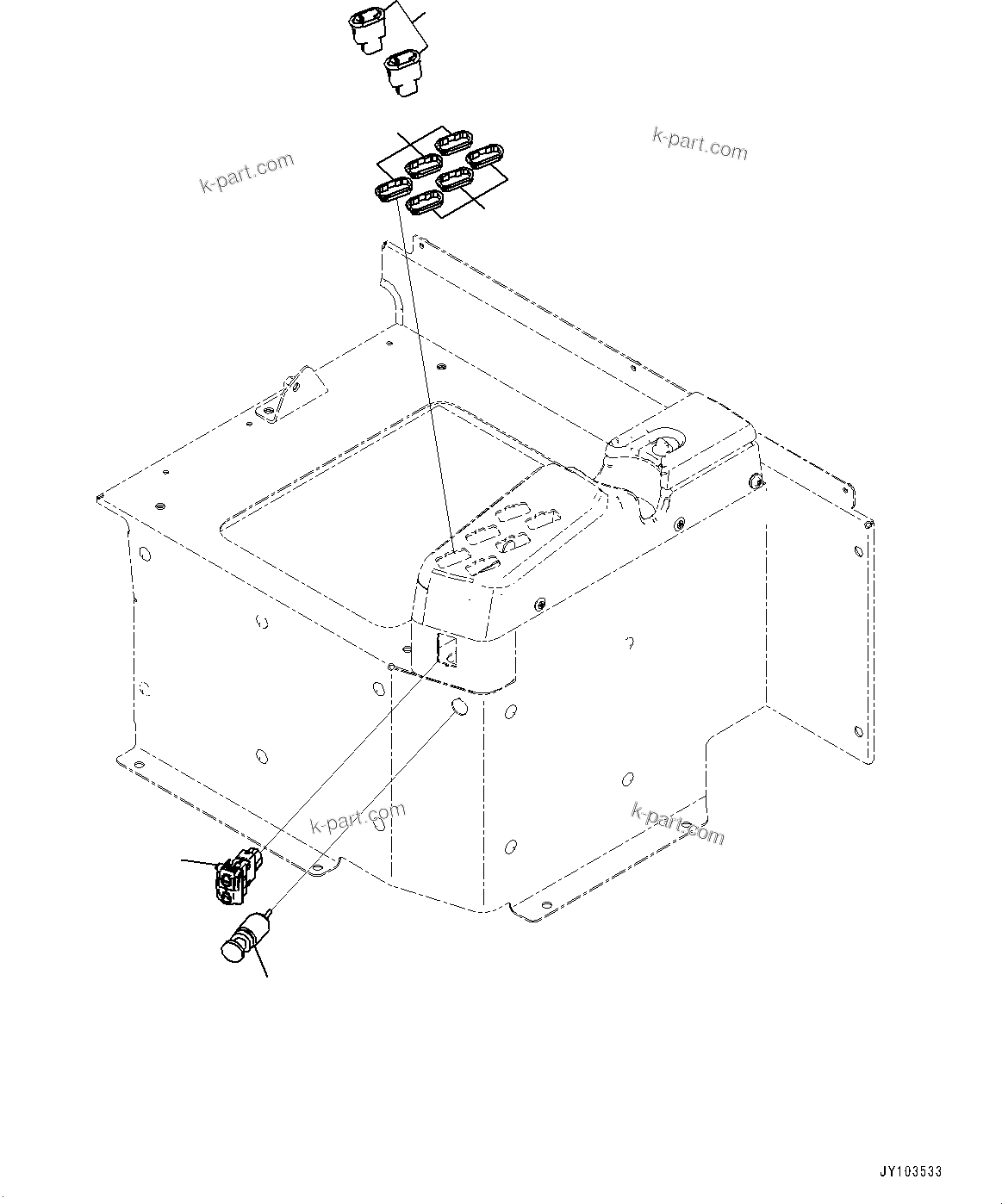 k-part.com

k-part.com

k-part.com

k-part.com

JY103533