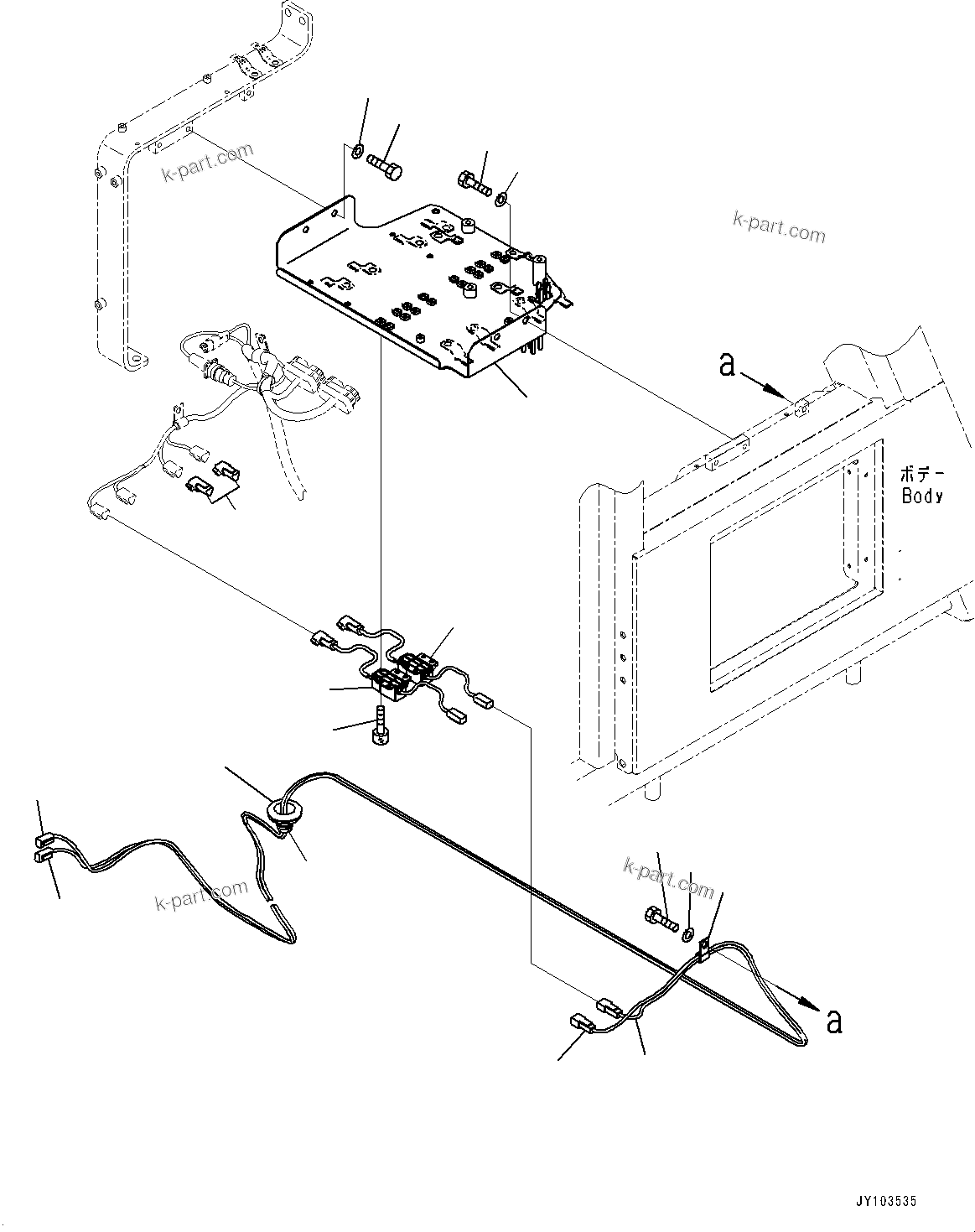 k-part.com

k-part.com

a

ボデー
Body

k-part.com

k-part.com

a

JY103535