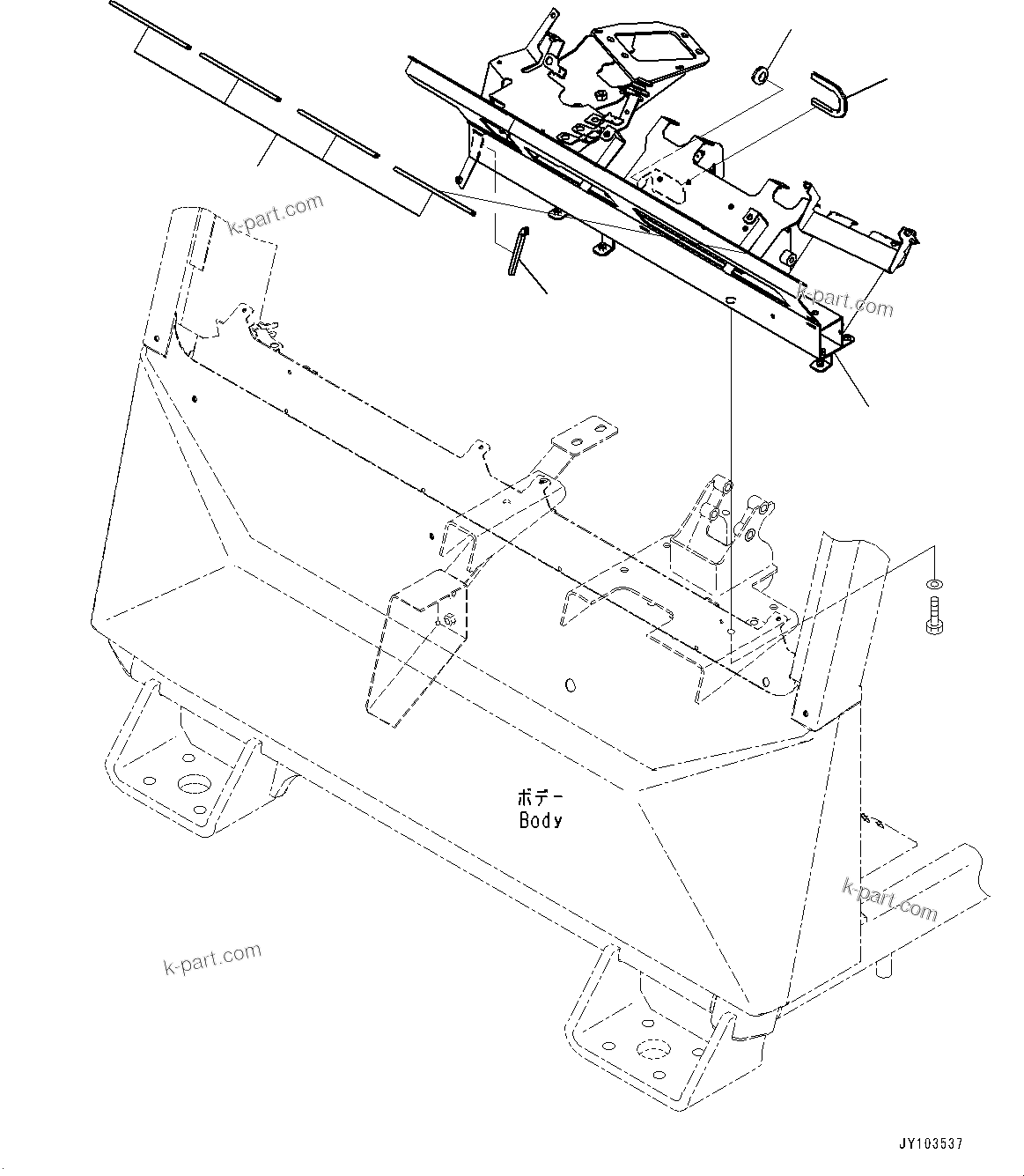 k-part.com

k-part.com

ボデー
Body

k-part.com

k-part.com

JY103537