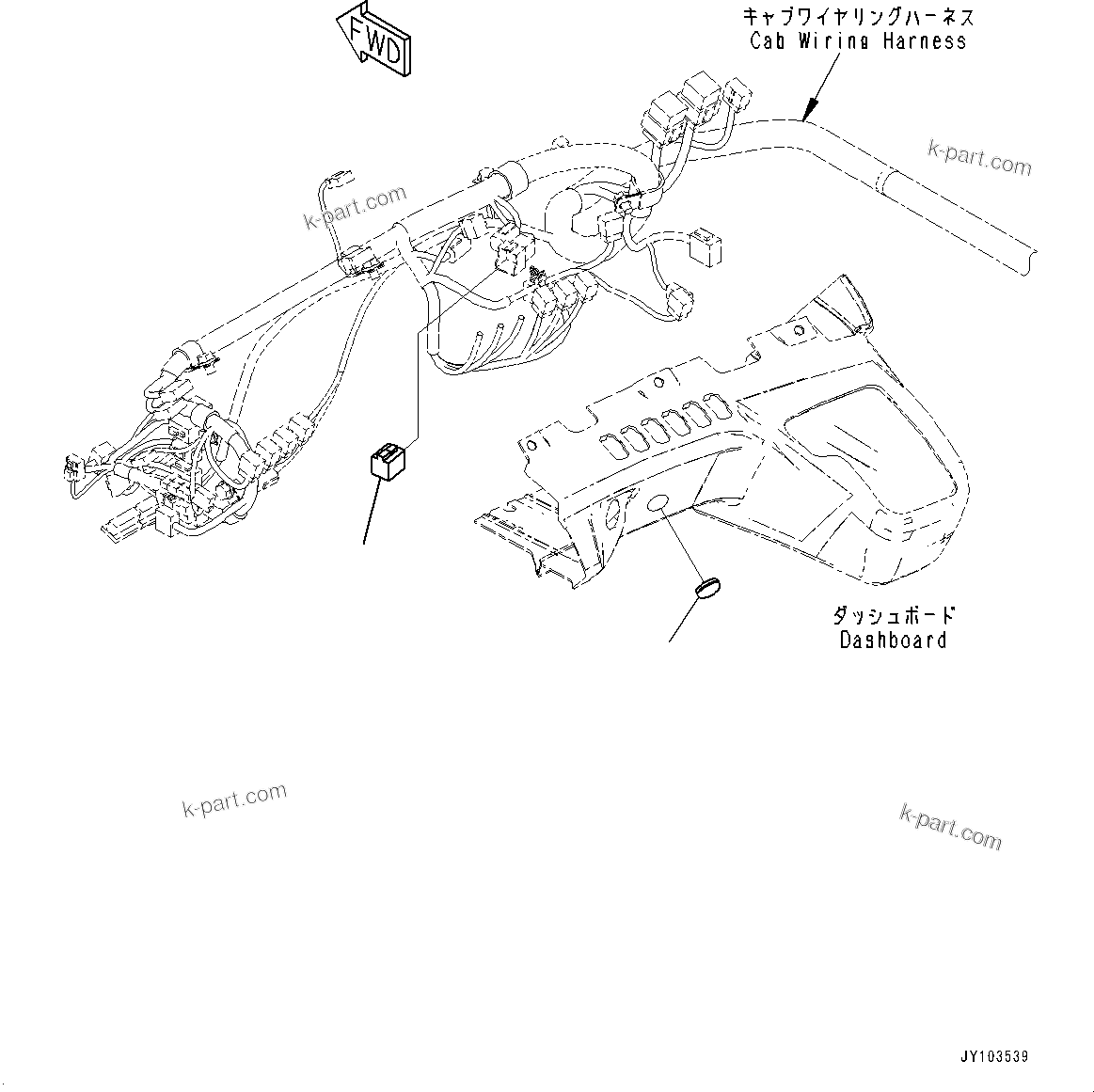 FWD

キャブワイヤリングハーネス
Cab Wiring Harness

k-part.com

k-part.com

ダッシュボード
Dashboard

k-part.com

k-part.com

JY103539