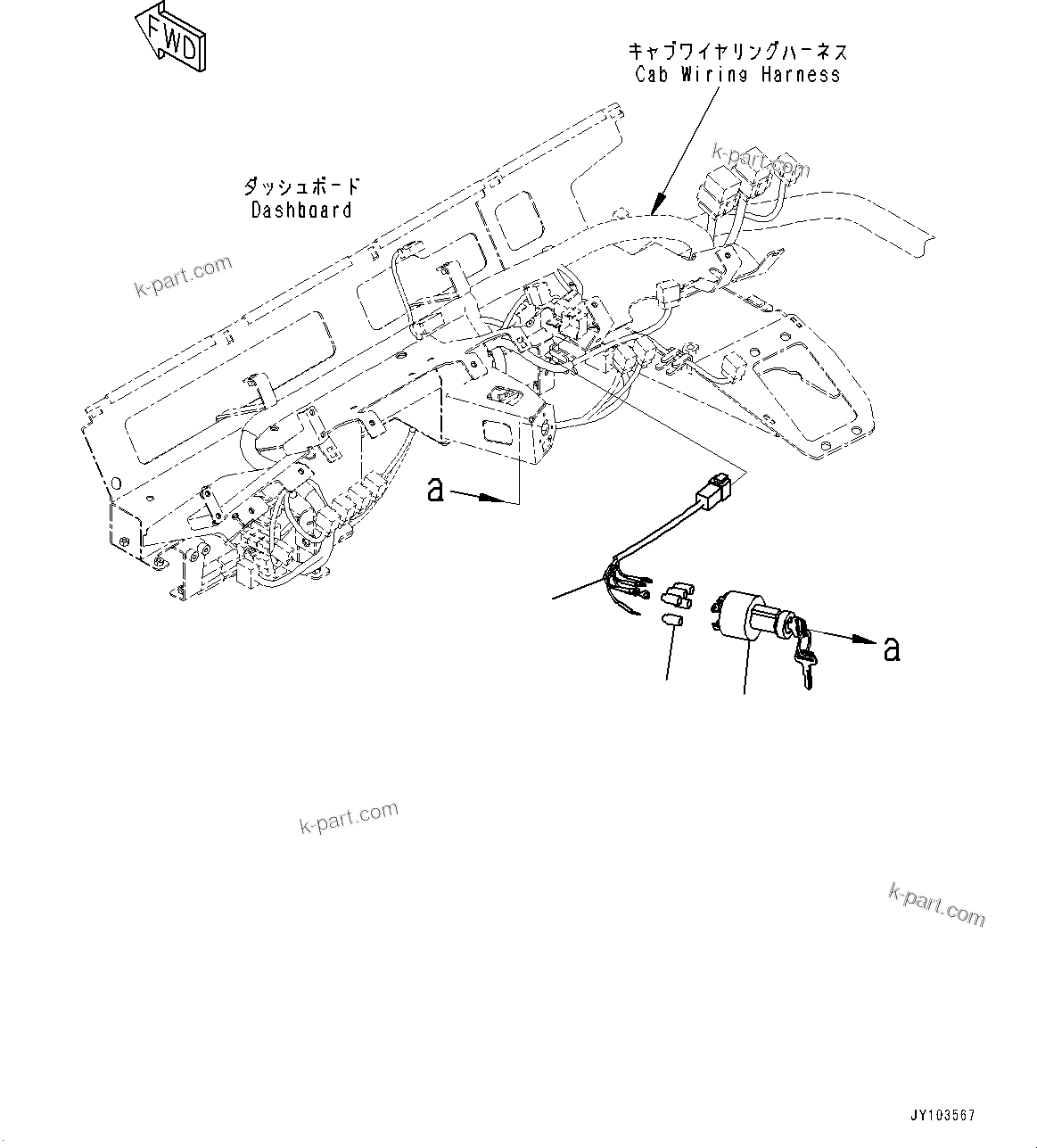 FWD

キャブワイヤリングハーネス
Cab Wiring Harness

k-part.com

ダッシュボード
Dashboard

k-part.com

a

a

k-part.com

k-part.com

JY103567