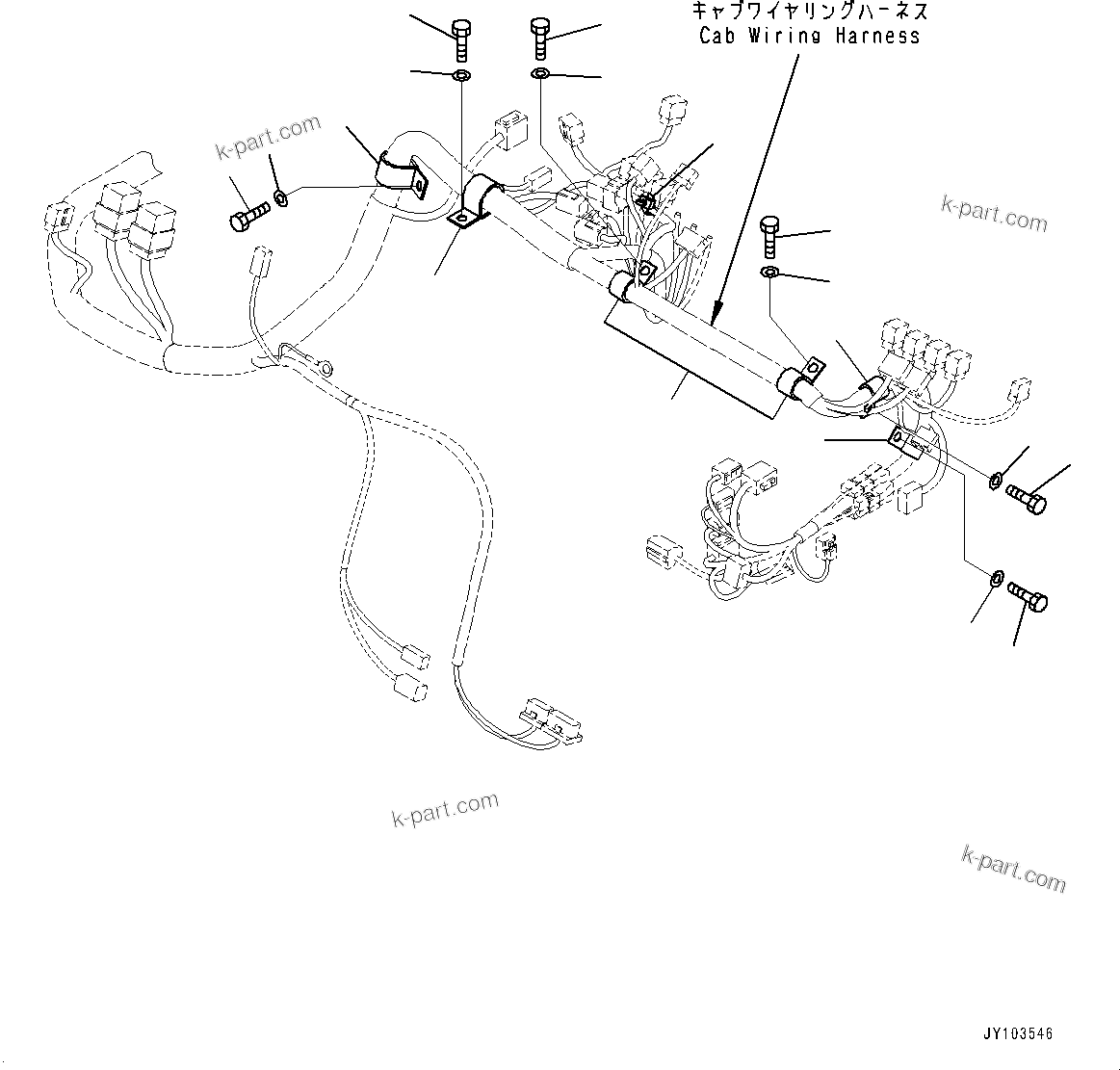 キャブワイヤリングハーネス
Cab Wiring Harness

k-part.com

k-part.com

k-part.com

k-part.com

JY103546