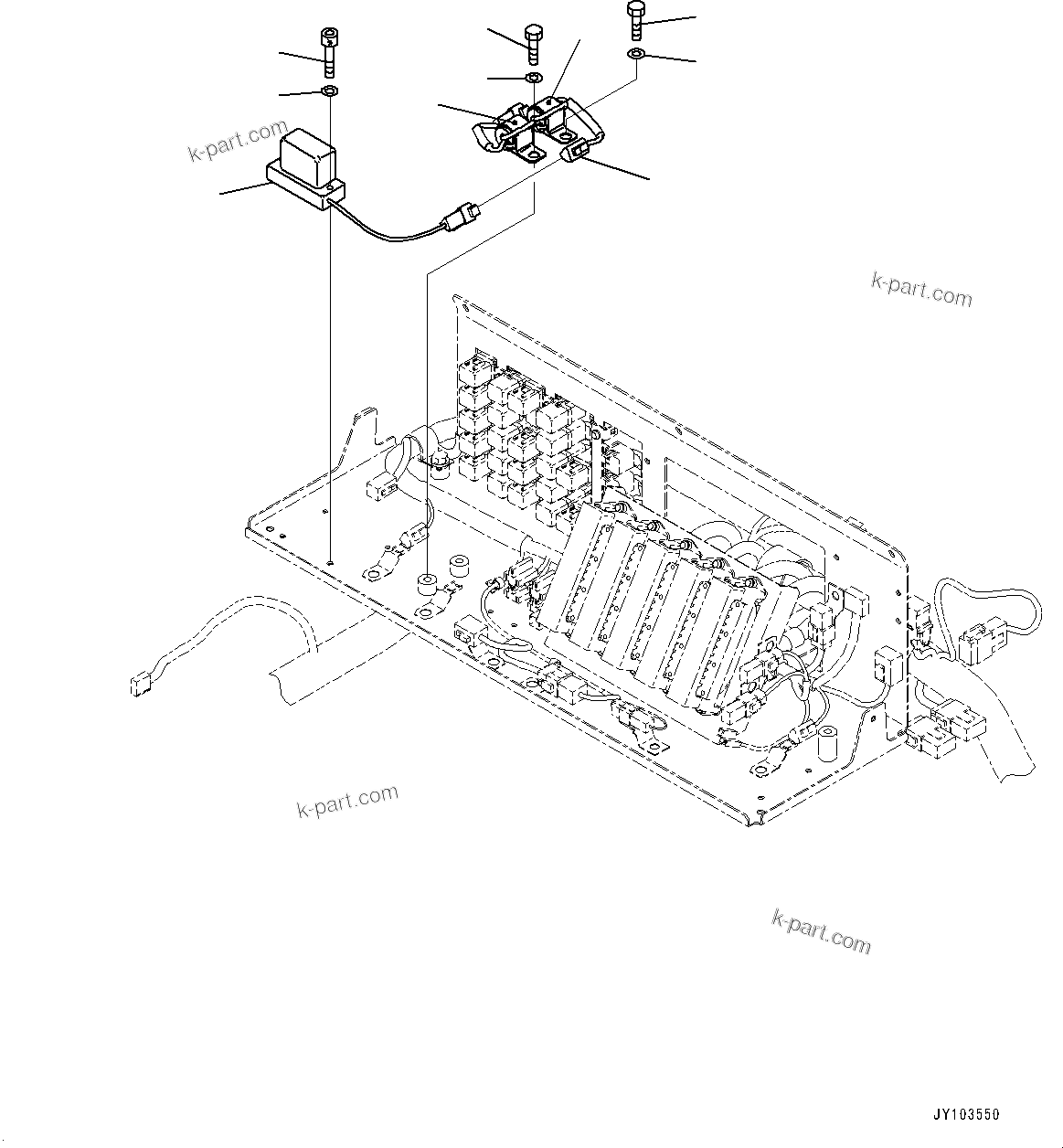 k-part.com

k-part.com

k-part.com

k-part.com

JY103550