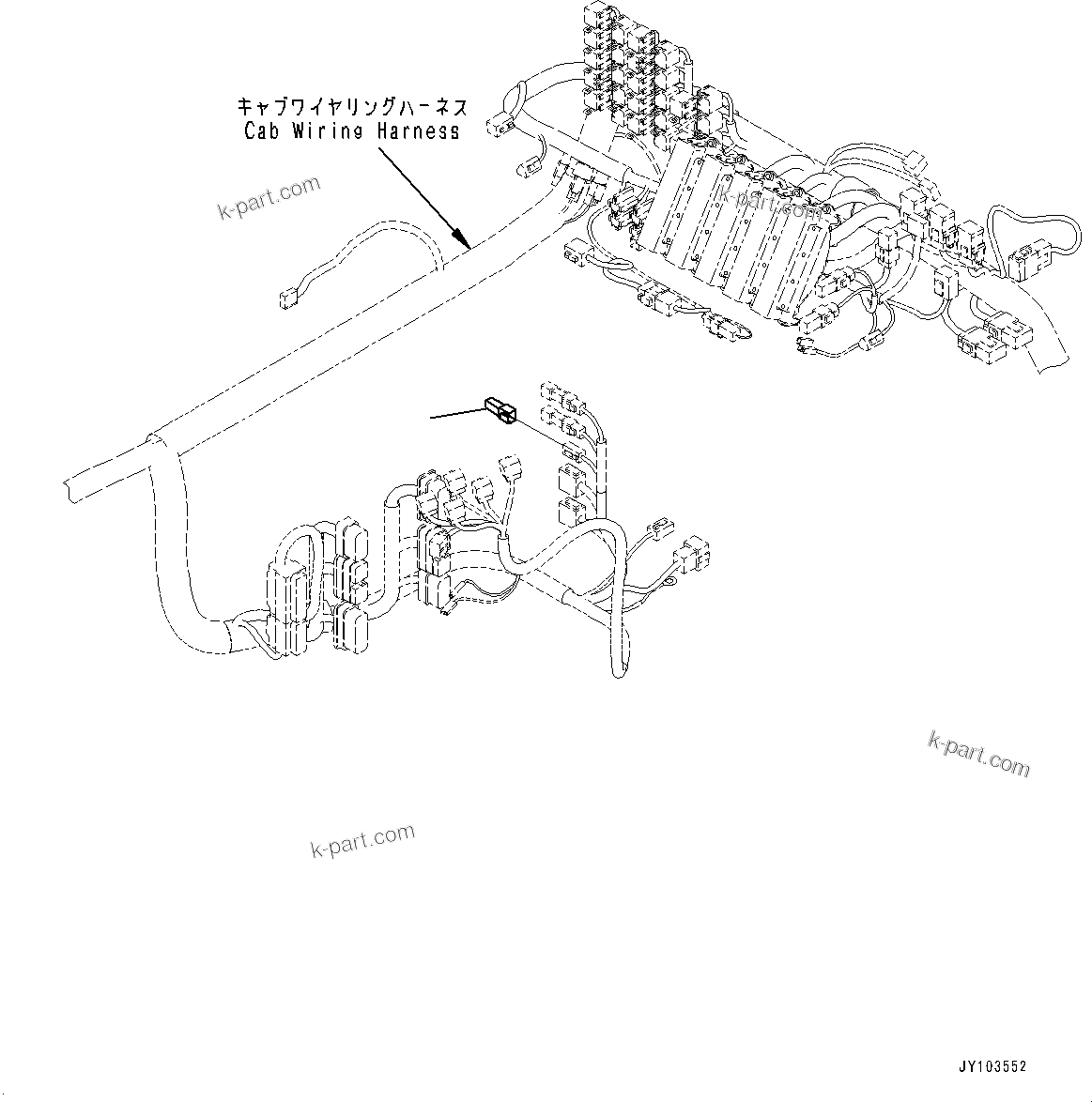 キャブワイヤリングハーネス
Cab Wiring Harness

k-part.com

k-part.com

k-part.com

k-part.com

JY103552