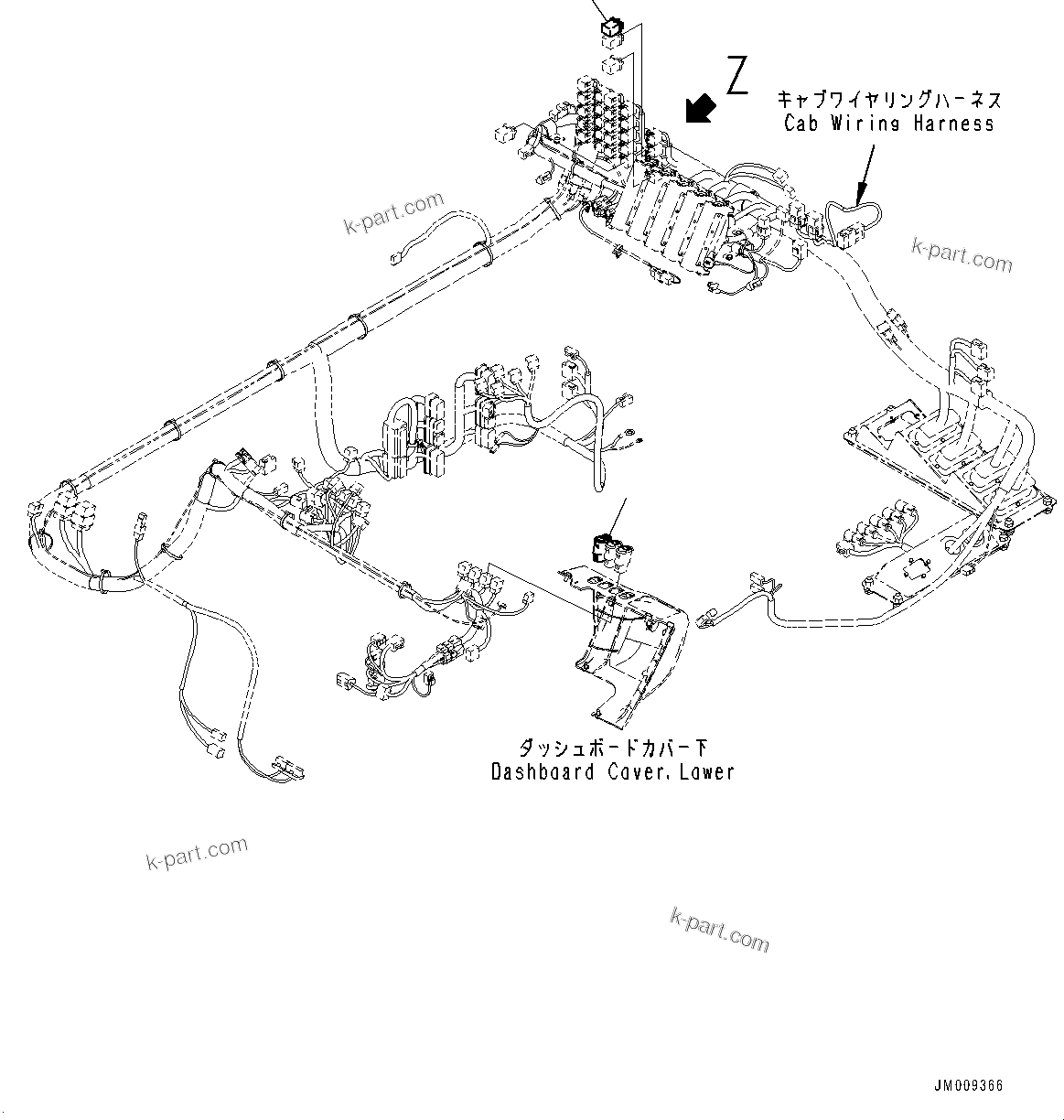 Z

キャブワイヤリングハーネス
Cab Wiring Harness

k-part.com

k-part.com

ダッシュボードカバー下
Dashboard Cover, Lower

k-part.com

k-part.com

JM009366