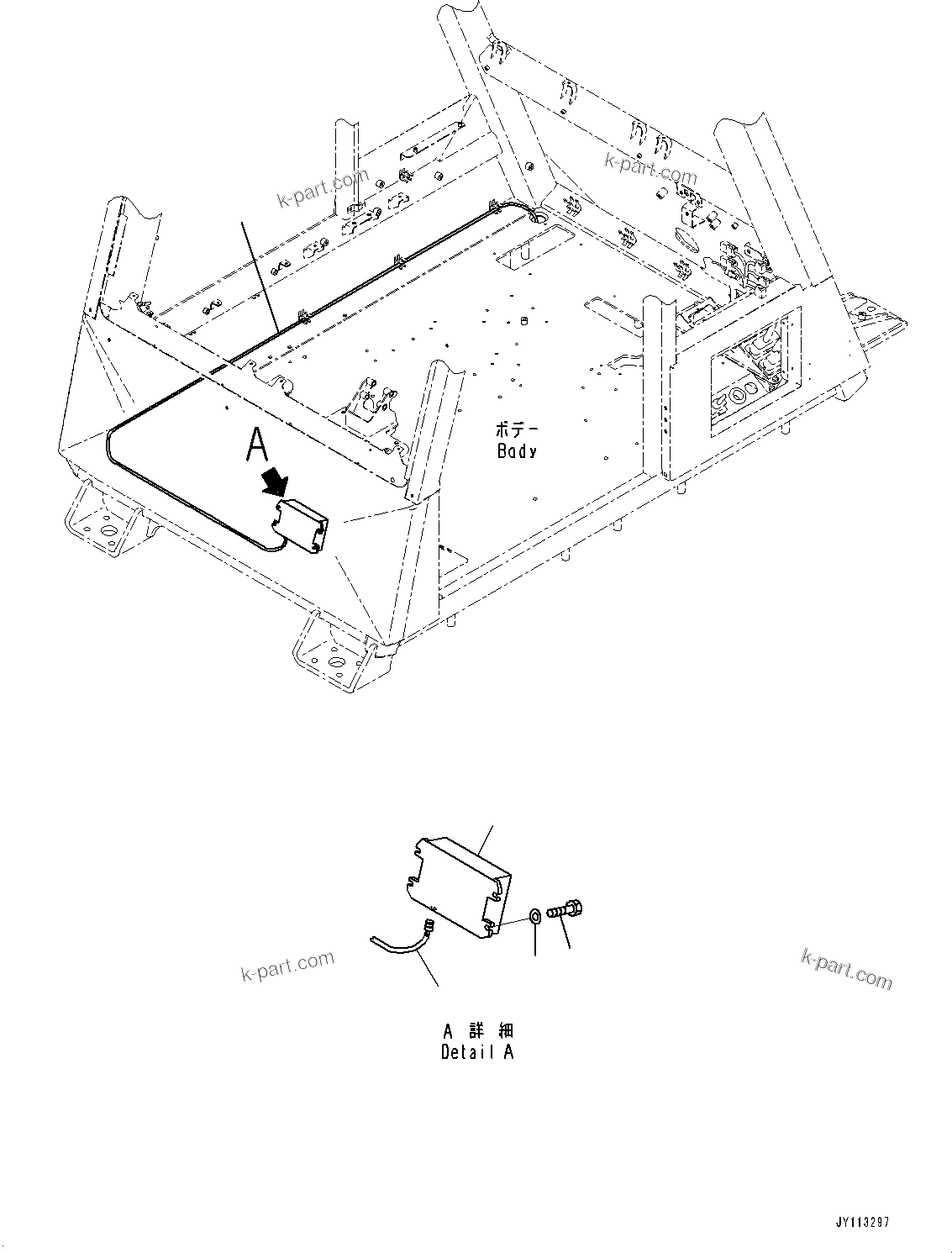 k-part.com

k-part.com

A

ボデー
Body

k-part.com

k-part.com

A 詳 細
Detail A

JY113297