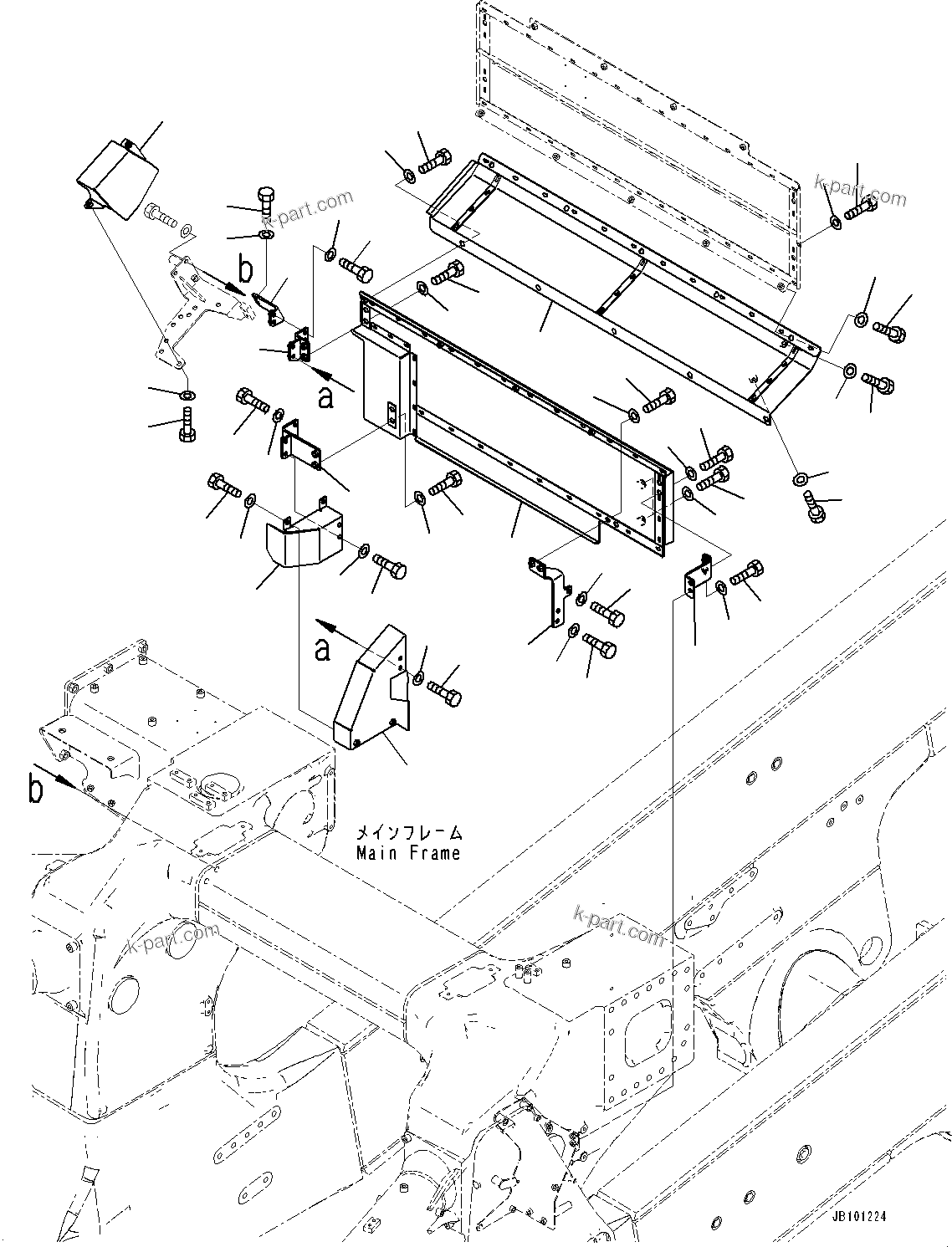 k-part.com

k-part.com

b

a

a

b

メインフレーム
Main Frame

k-part.com

k-part.com

JB101224