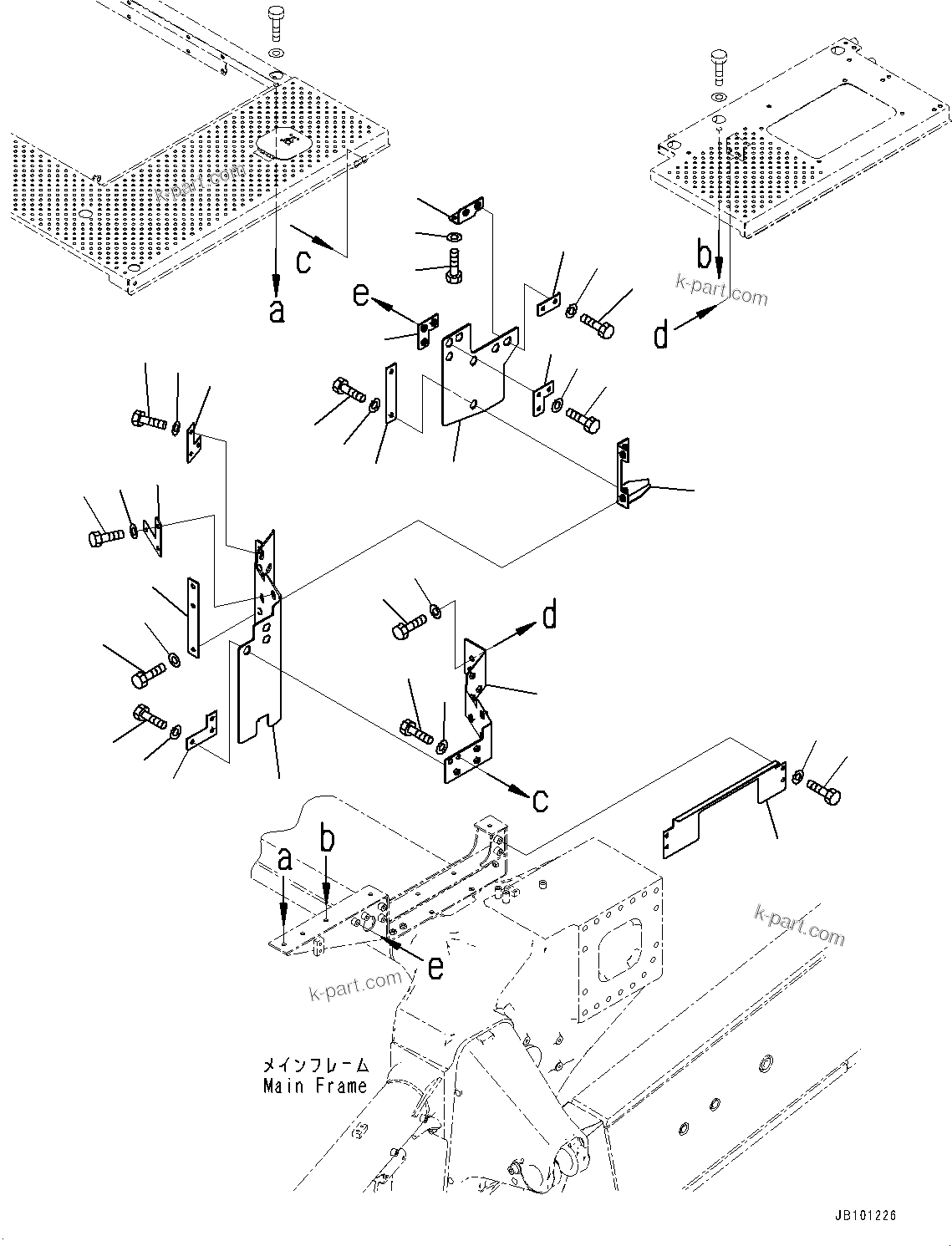 k-part.com
c
a
e
b
k-part.com
d
d
c
a
b
e
k-part.com
k-part.com
メインフレーム
Main Frame
JB101226