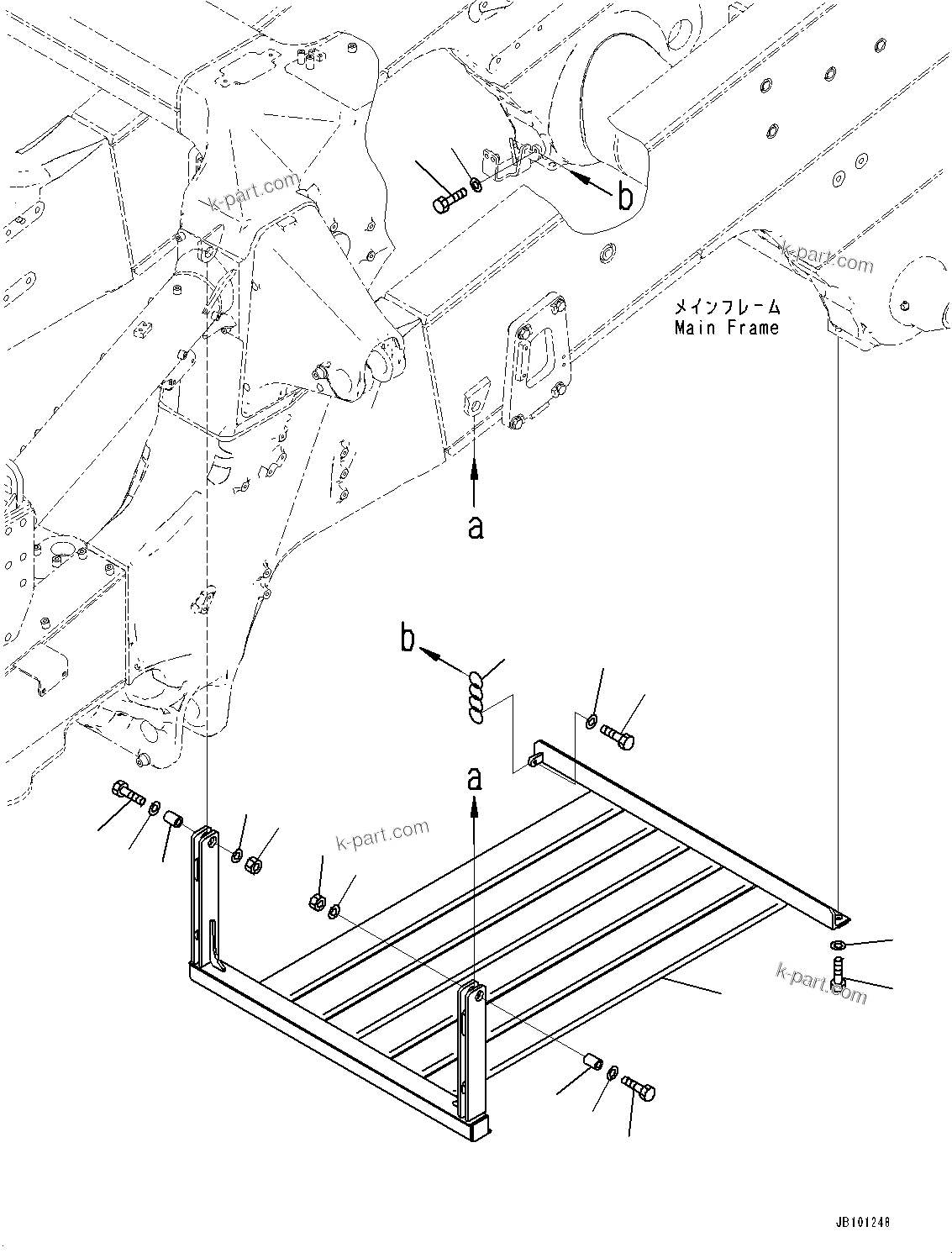 k-part.com

b

k-part.com

メインフレーム
Main Frame

a

b

a

k-part.com

k-part.com

JB101248