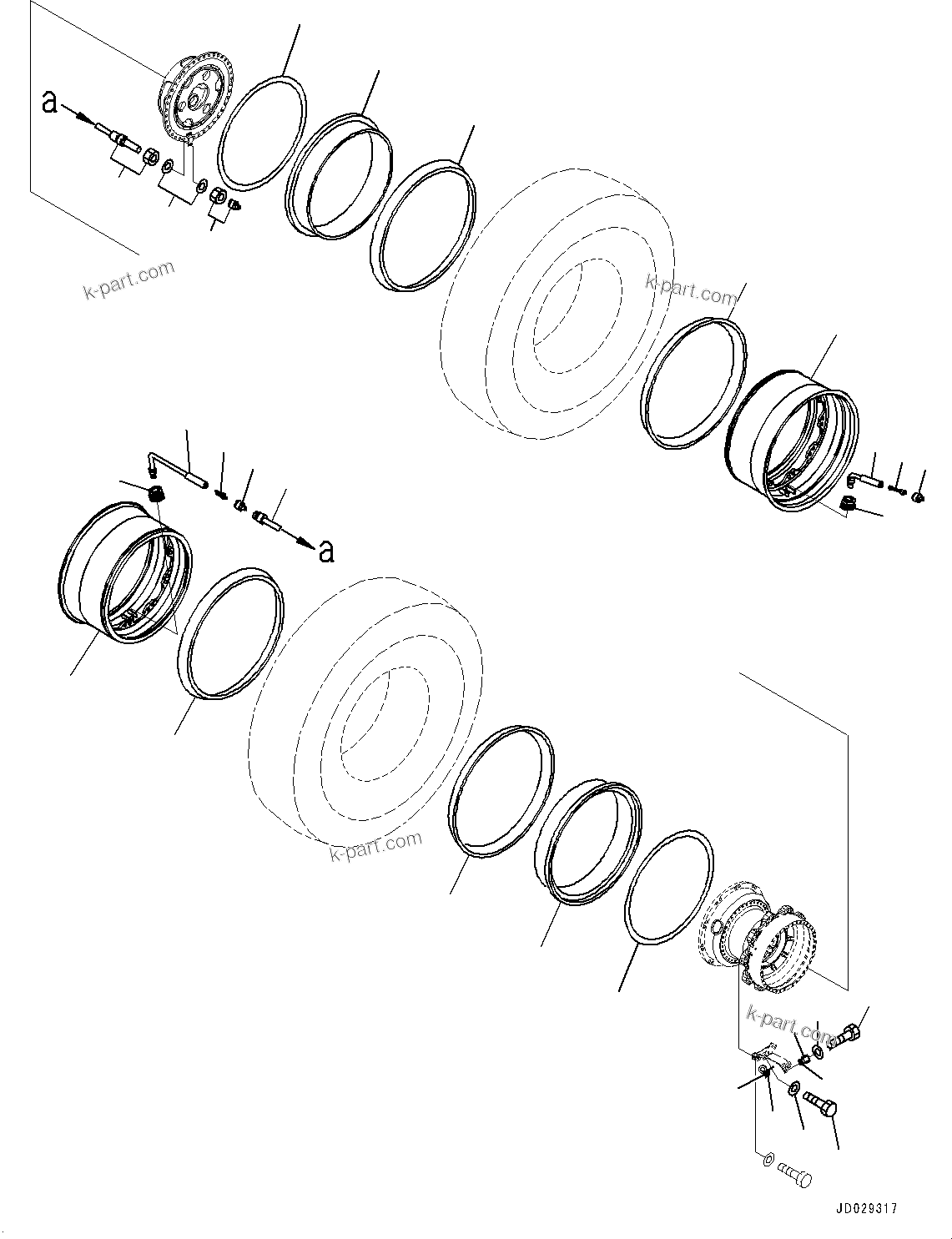 a

k-part.com

k-part.com

a

k-part.com

k-part.com

JD029317