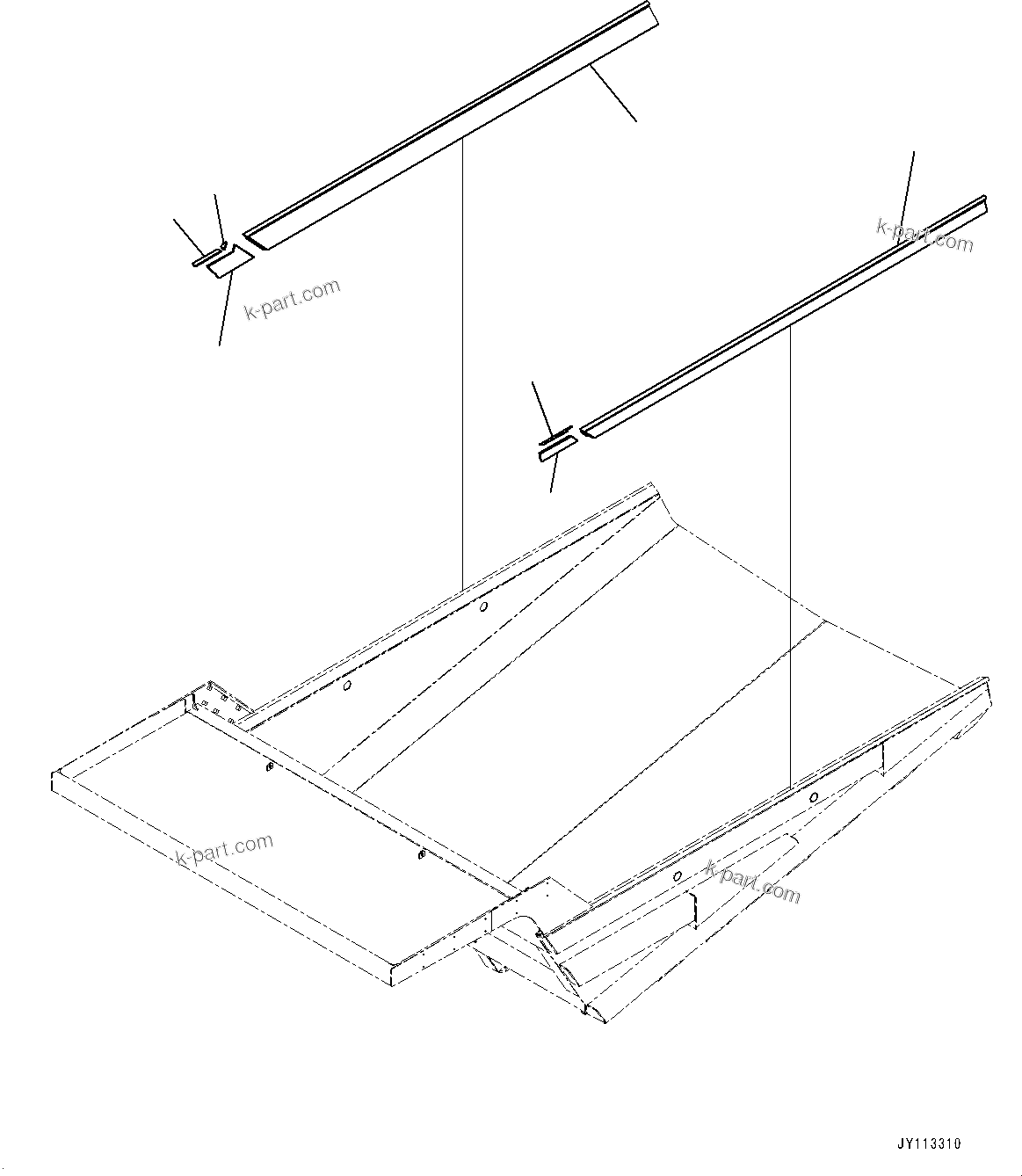 k-part.com

k-part.com

k-part.com

k-part.com

JY113310