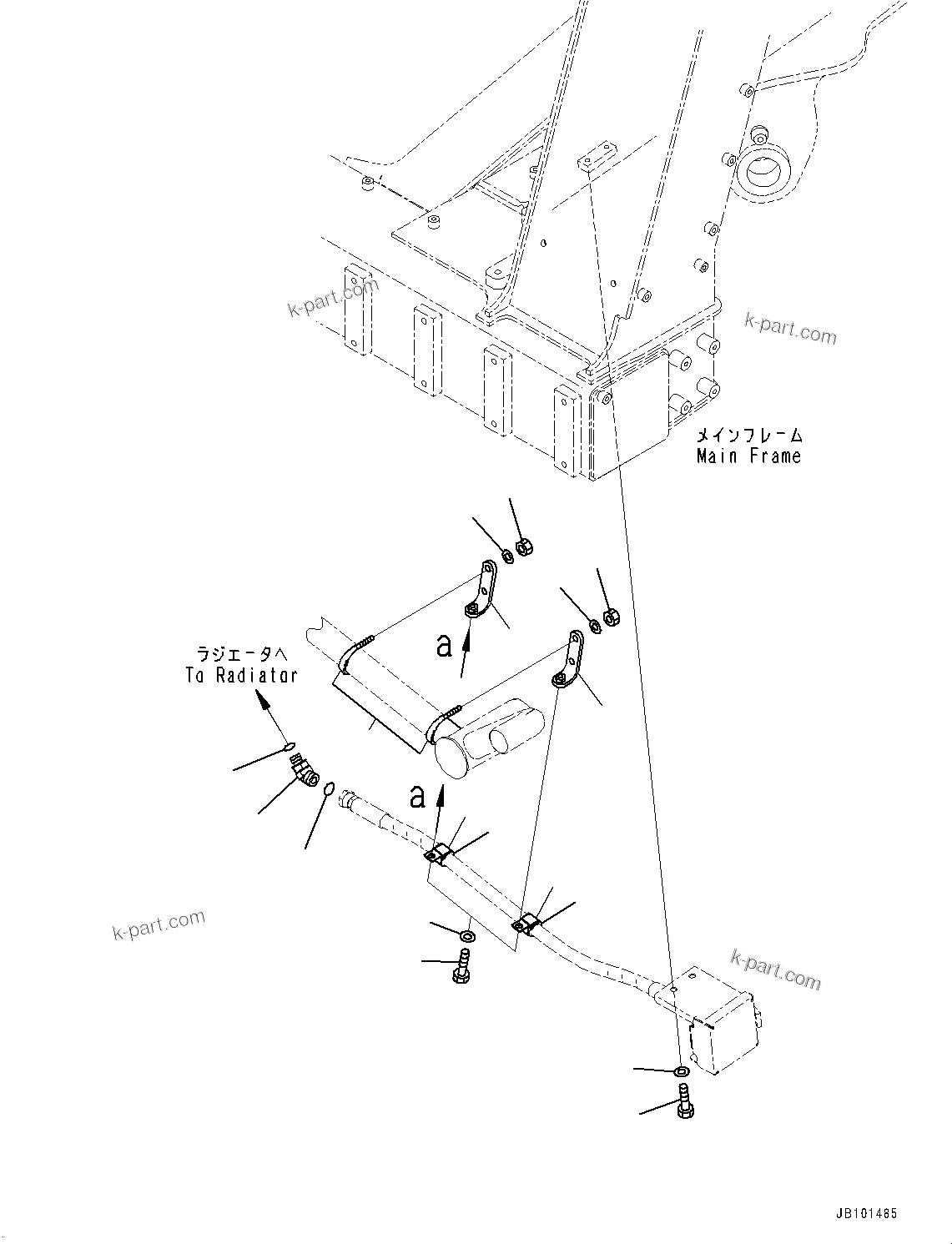 k-part.com

k-part.com

メインフレーム
Main Frame

a

ラジエータへ
To Radiator

a

k-part.com

k-part.com

JB101485