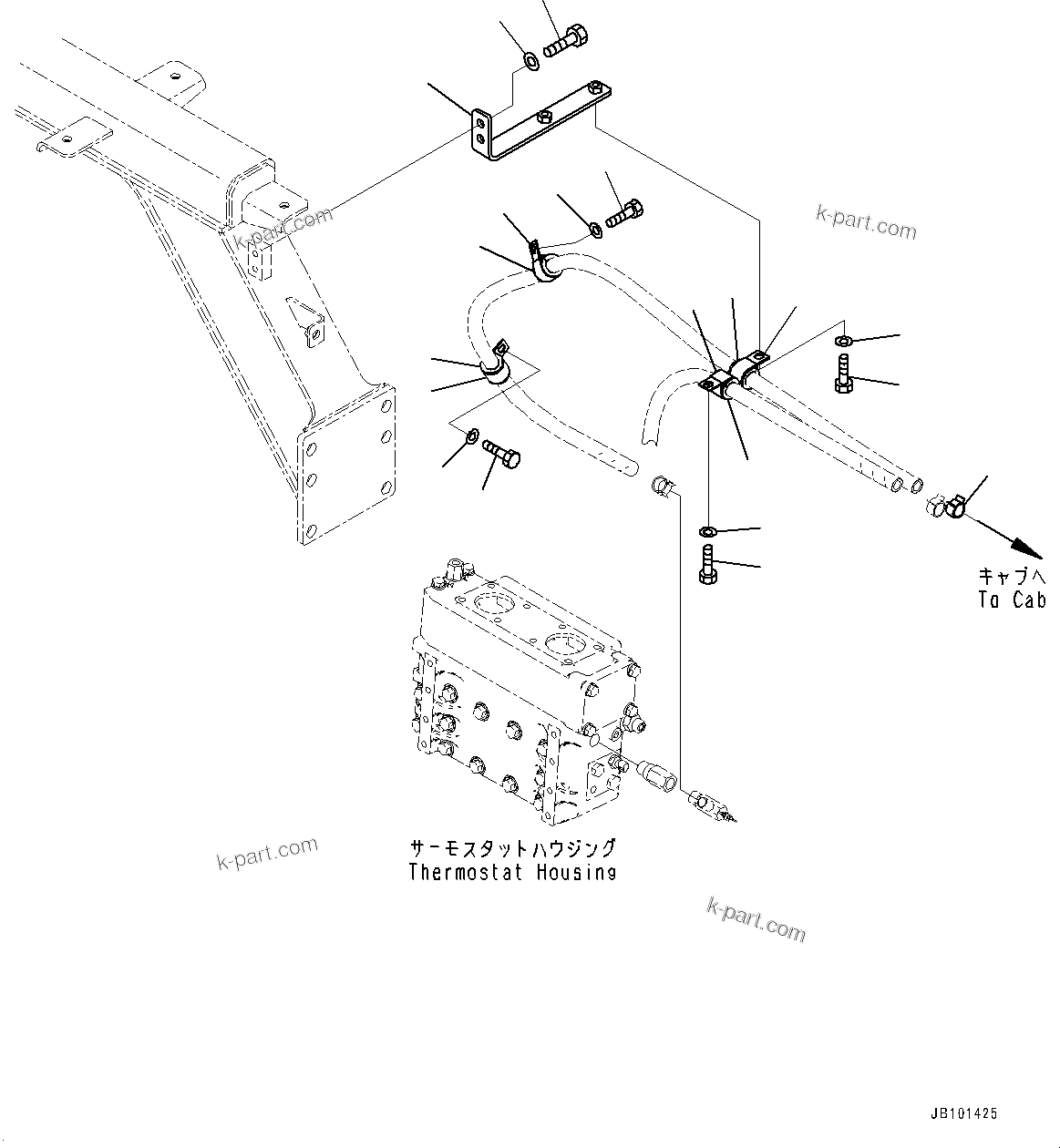 k-part.com

k-part.com

キャブへ
To Cab

サーモスタットハウジング
Thermostat Housing

k-part.com

k-part.com

JB101425