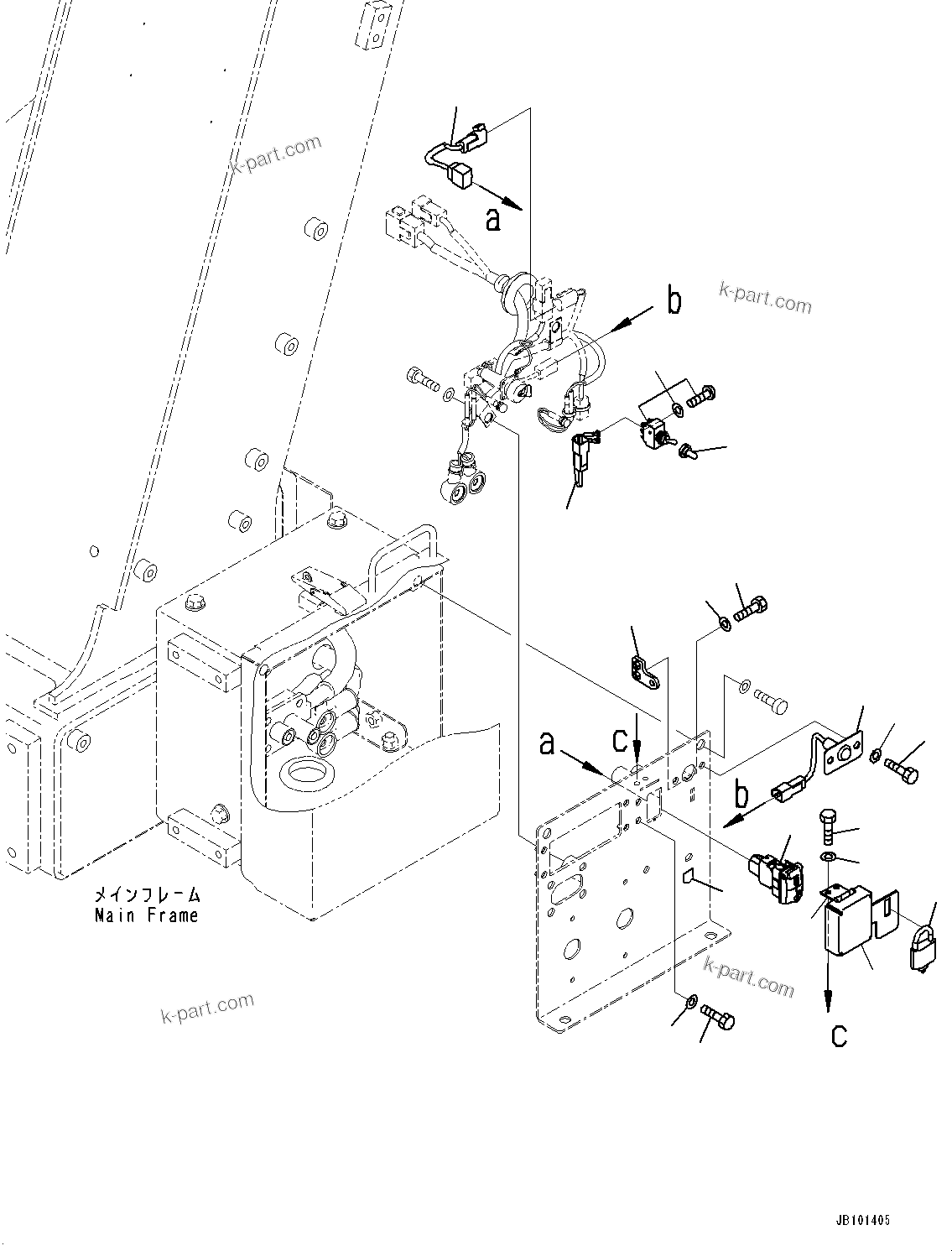 k-part.com

a

b

k-part.com

a

c

b

メインフレーム
Main Frame

k-part.com

k-part.com

c

JB101405