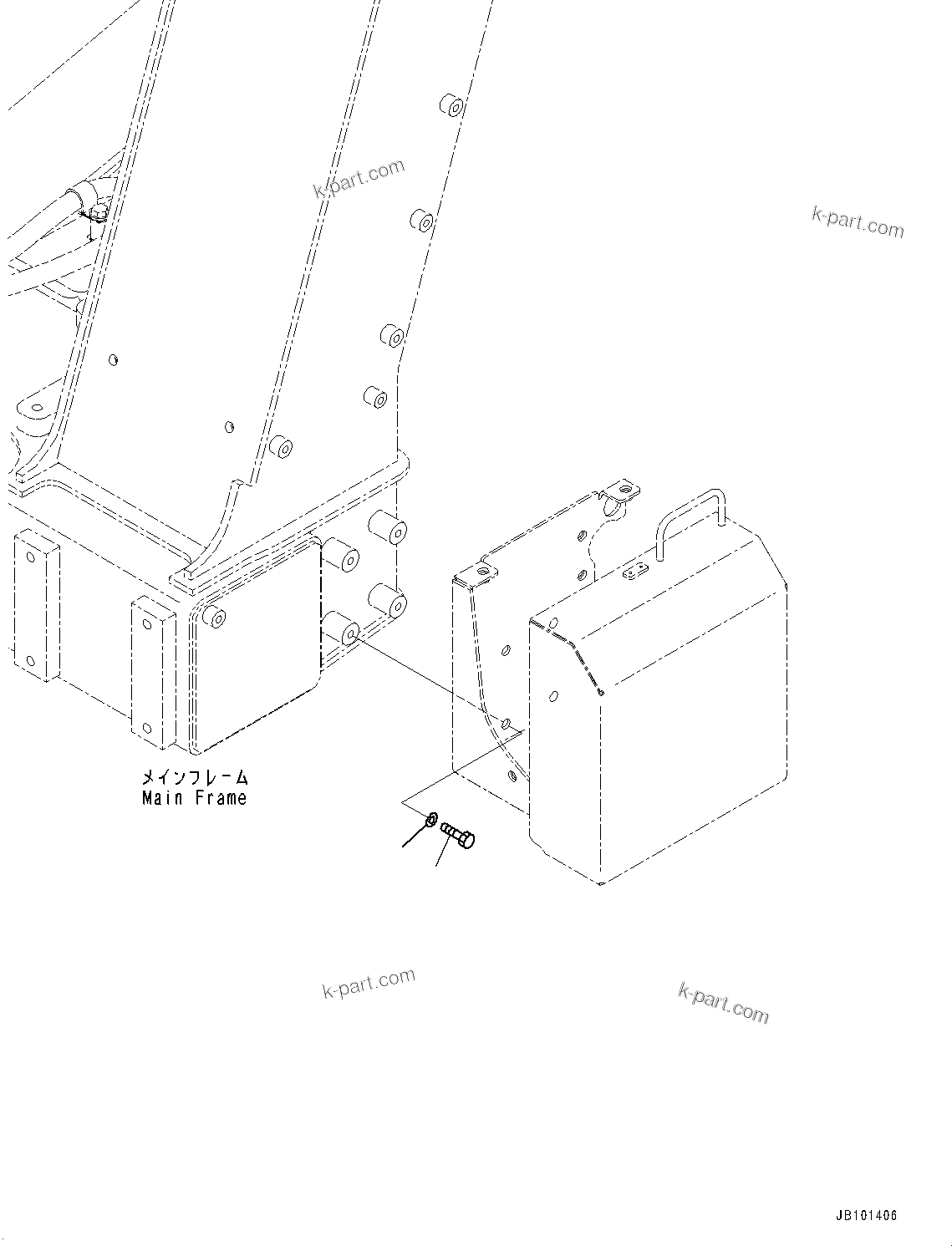 k-part.com

k-part.com

メインフレーム
Main Frame

k-part.com

k-part.com

JB101406