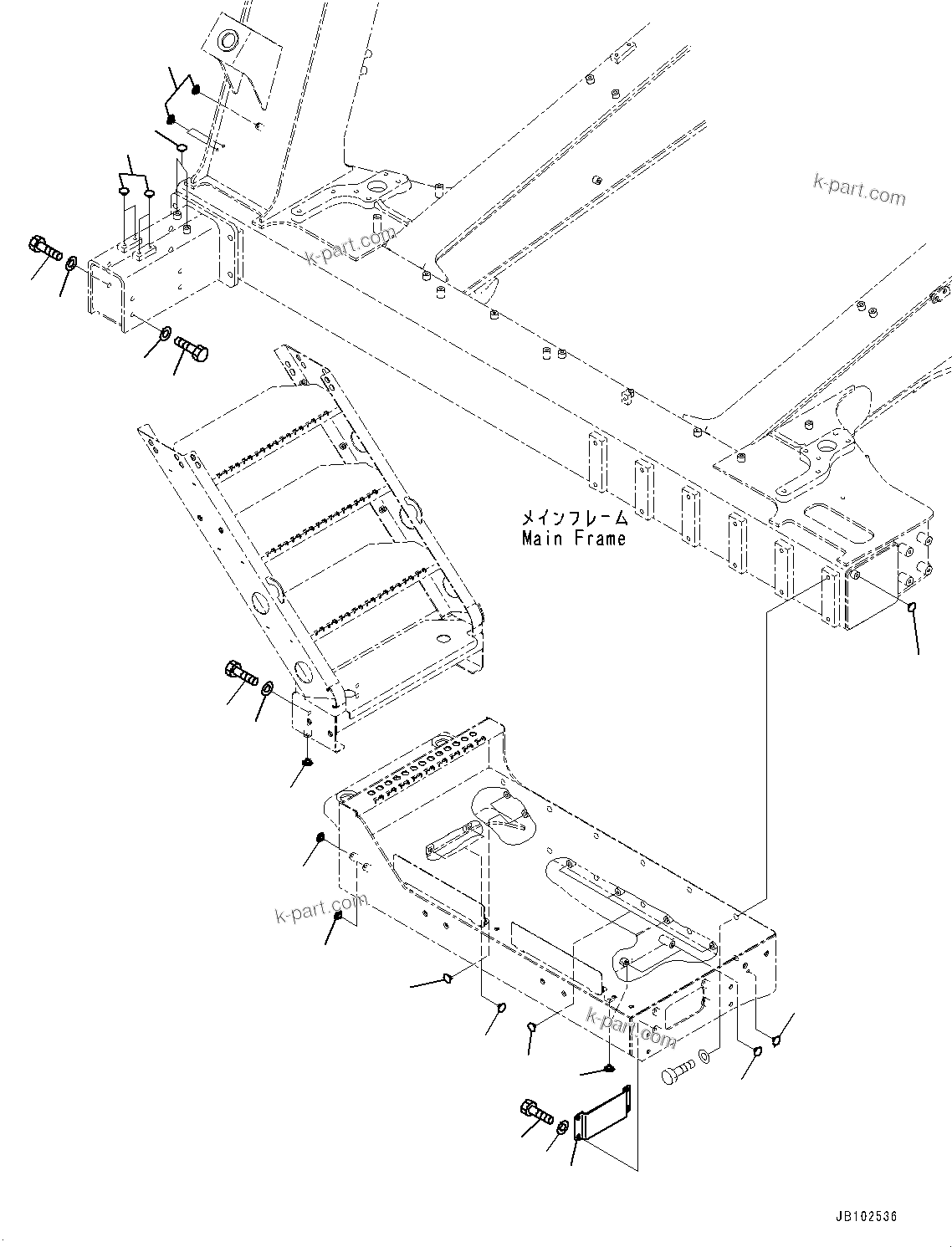 k-part.com

k-part.com

メインフレーム
Main Frame

k-part.com

k-part.com

JB102536