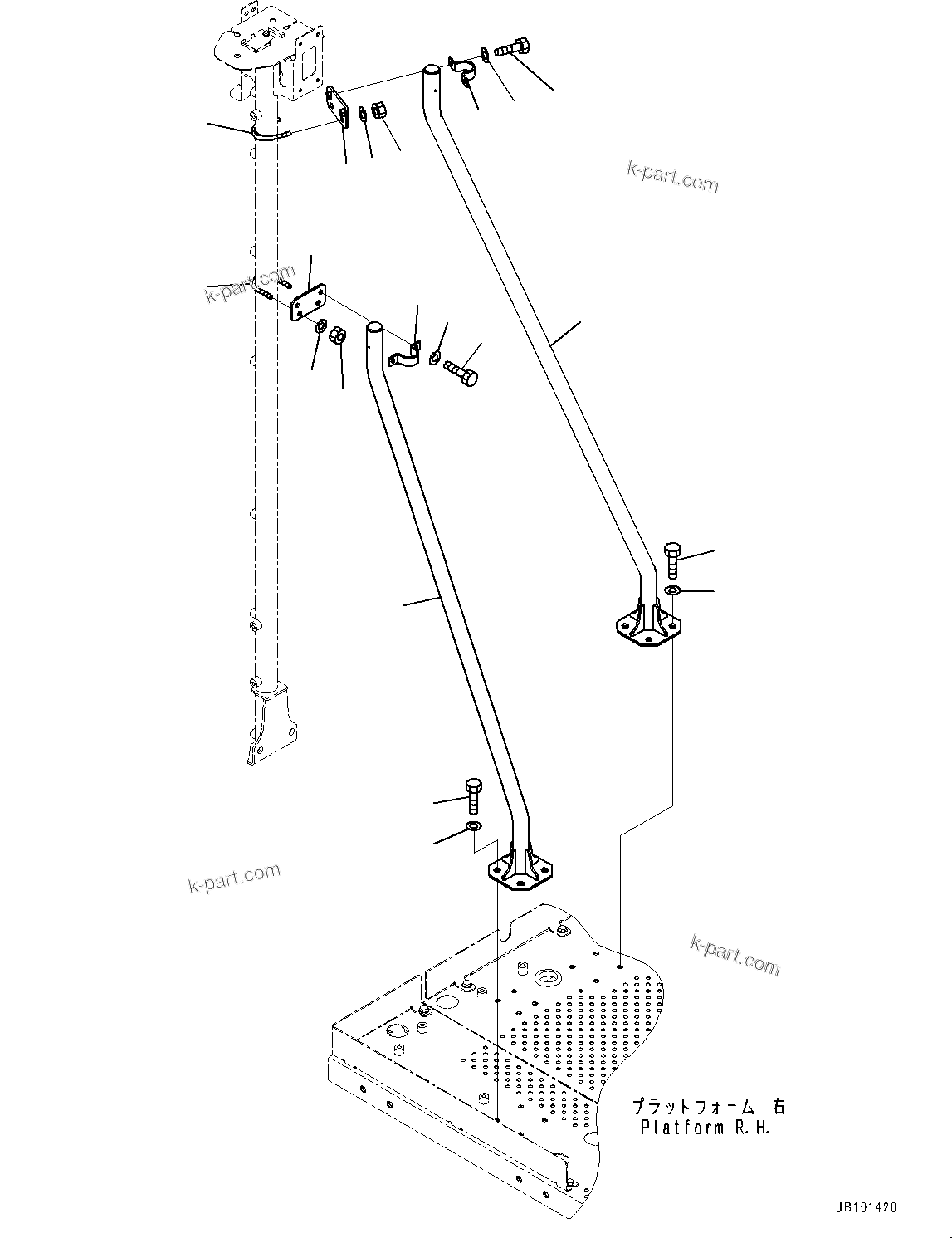 k-part.com

k-part.com

k-part.com

k-part.com

プラットフォーム 右
Platform R.H.

JB101420