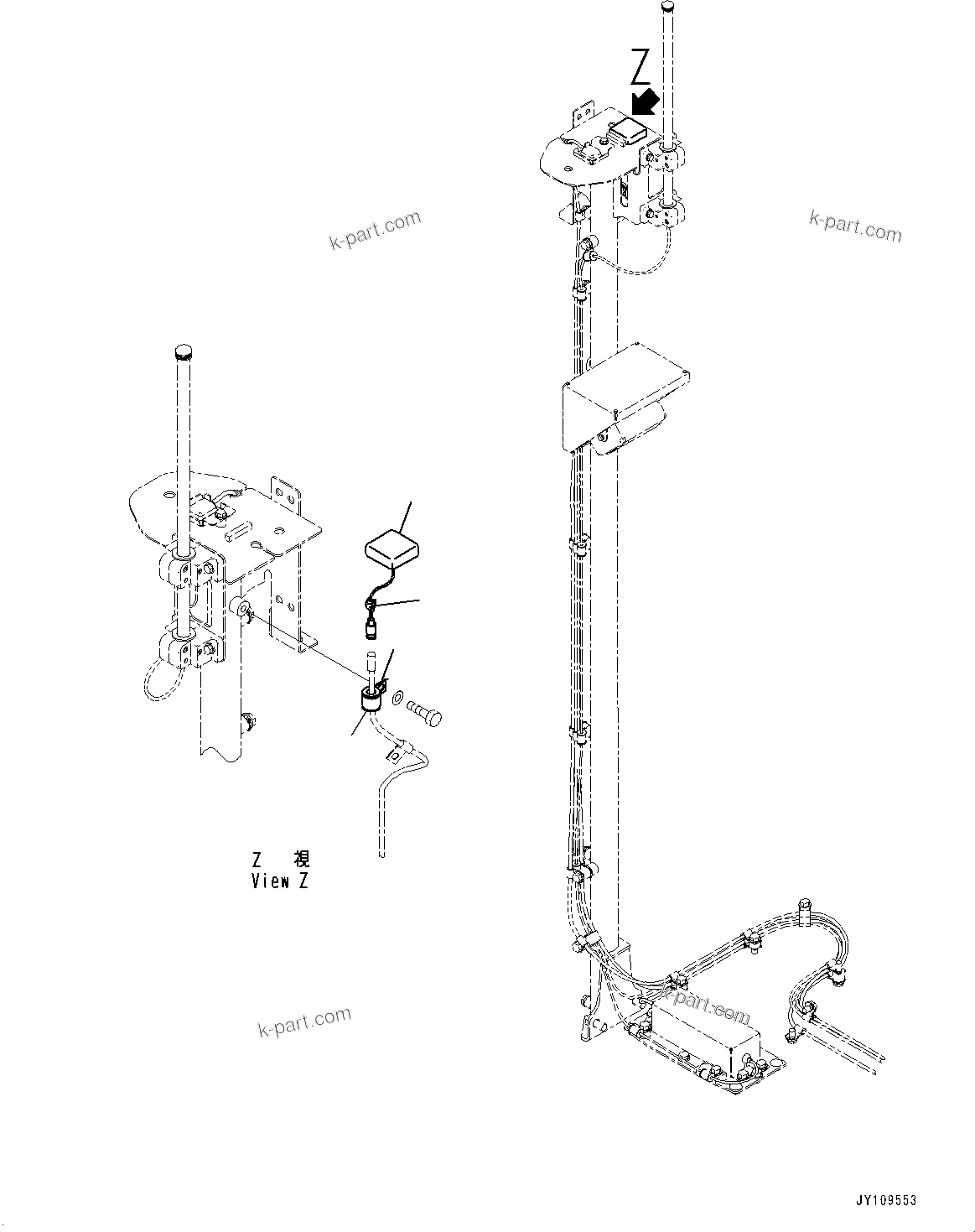 Z

k-part.com

k-part.com

Z 視
View Z

k-part.com

k-part.com

JY109553