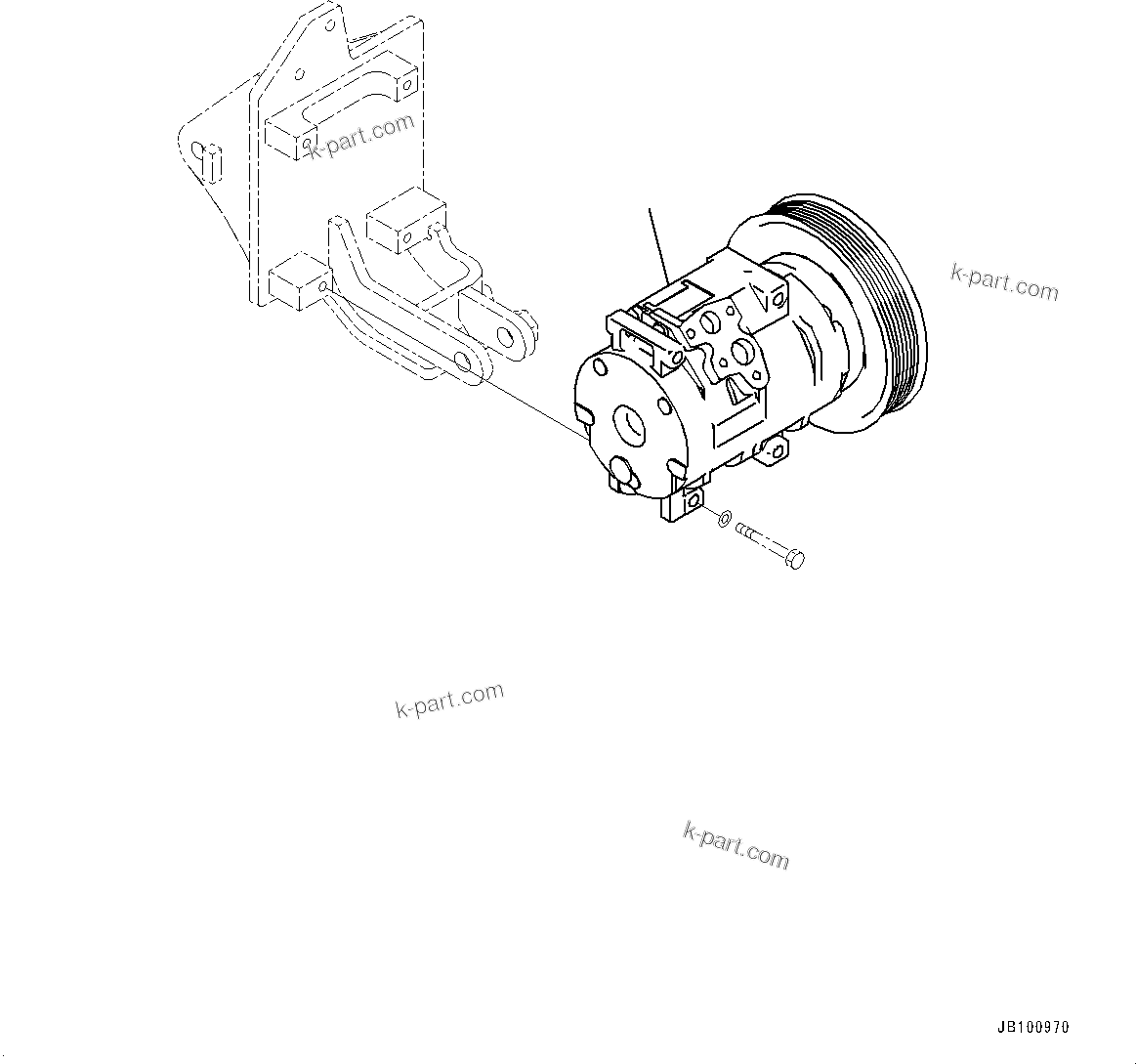 k-part.com

k-part.com

k-part.com

k-part.com

JB100970