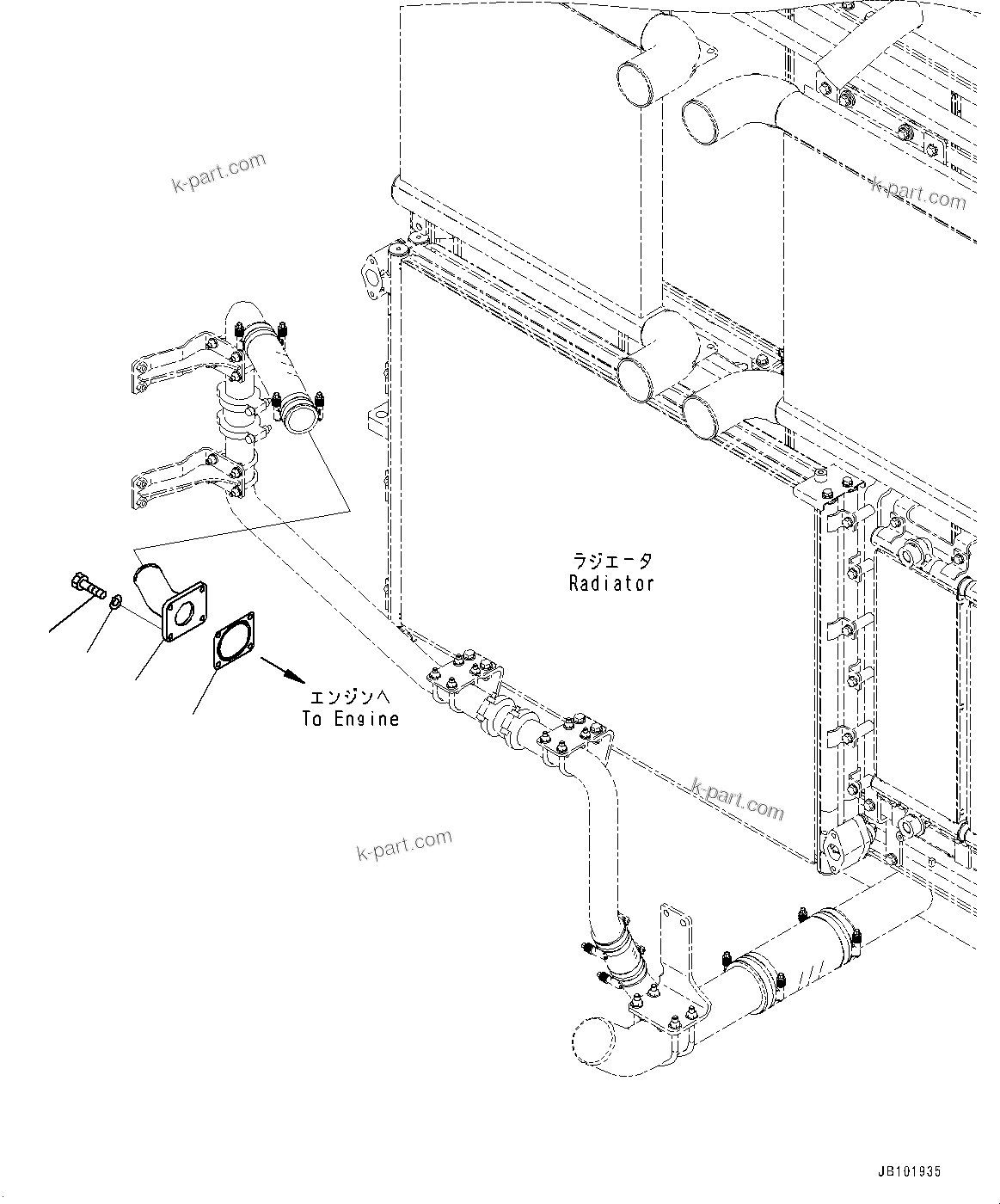 k-part.com

k-part.com

ラジエータ
Radiator

エンジンへ
To Engine

k-part.com

k-part.com

JB101935