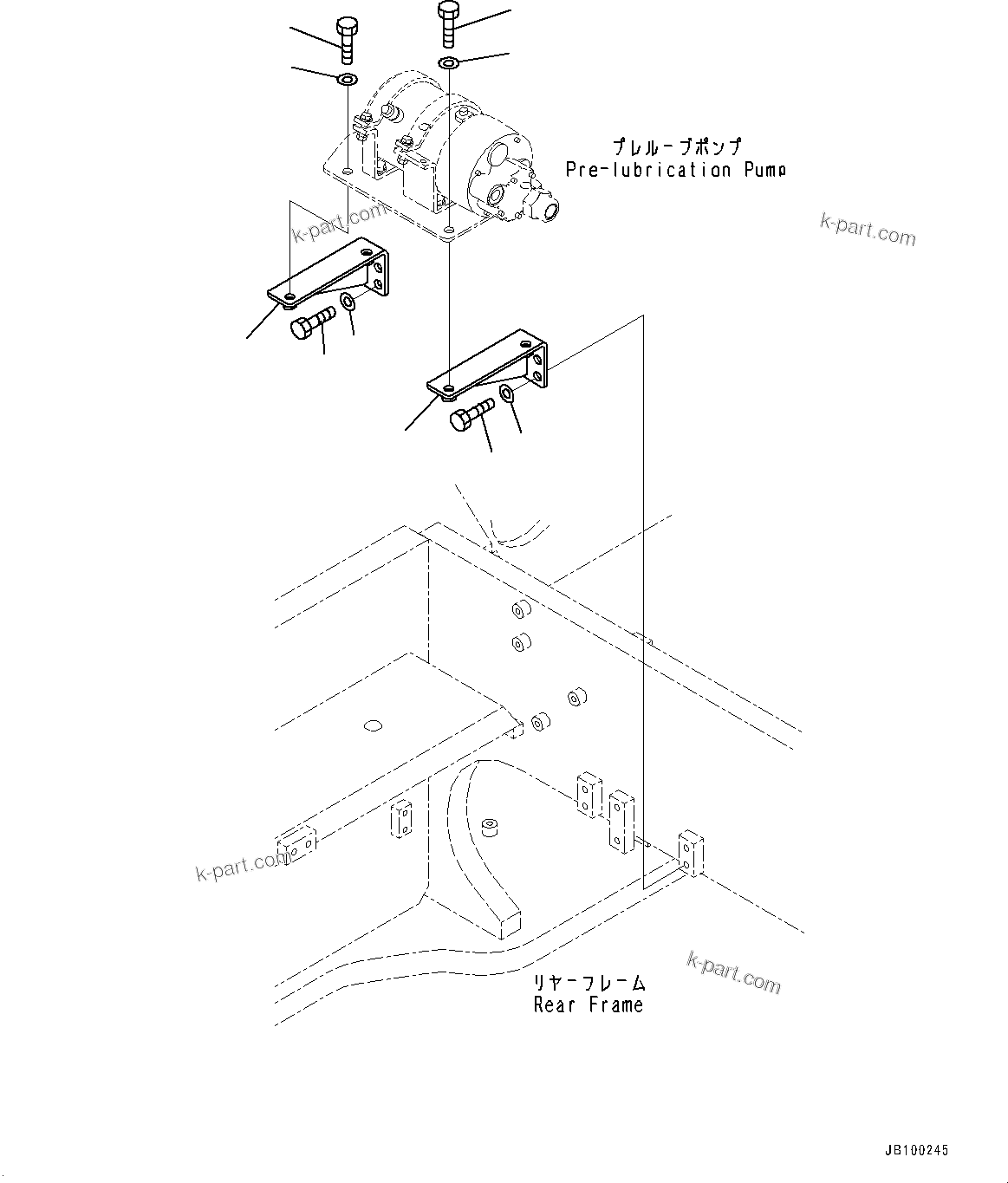 プレルーブポンプ
Pre-lubrication Pump

k-part.com

k-part.com

k-part.com

k-part.com

リヤーフレーム
Rear Frame

JB100245