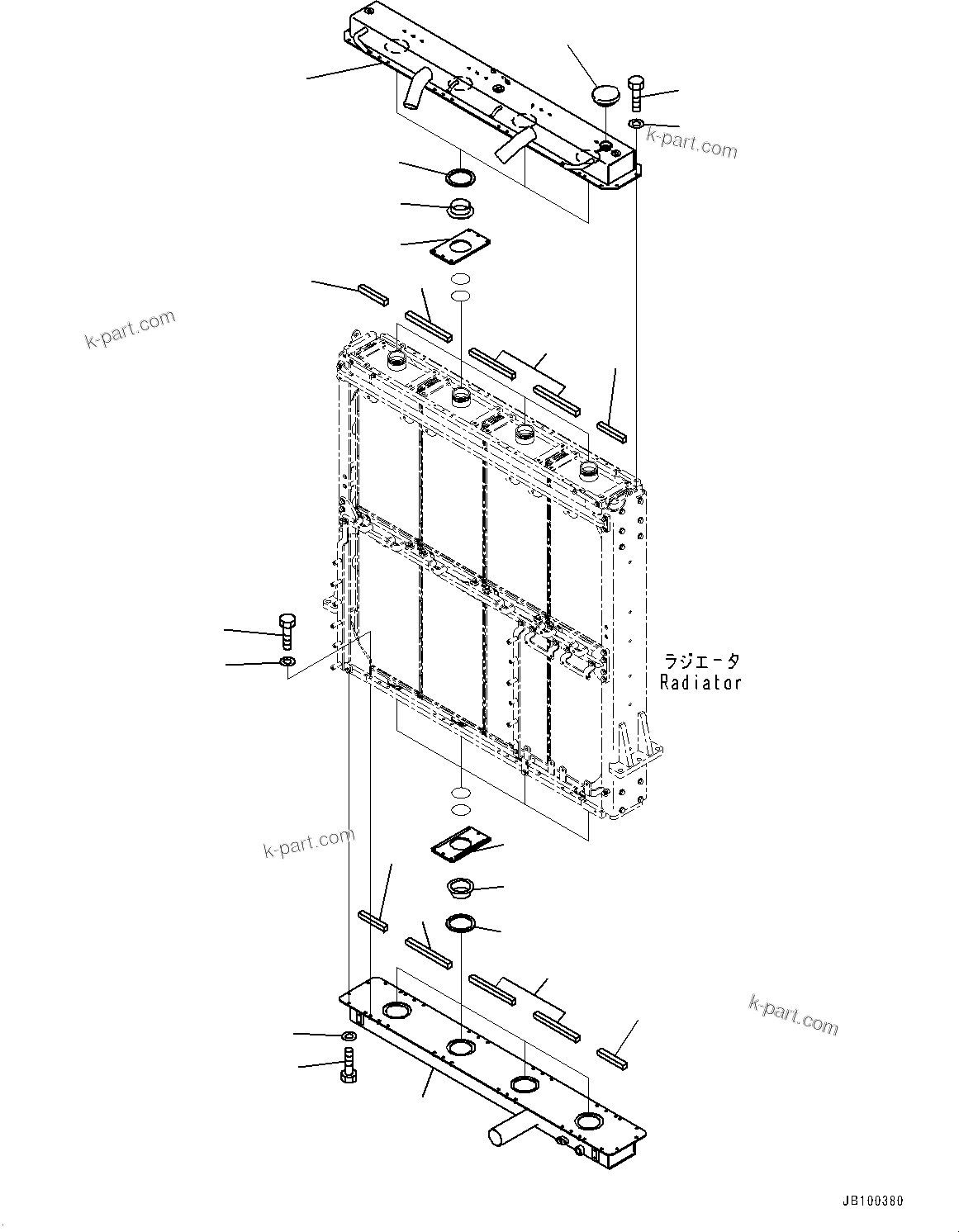 k-part.com

k-part.com

ラジエータ
Radiator

k-part.com

k-part.com

JB100380