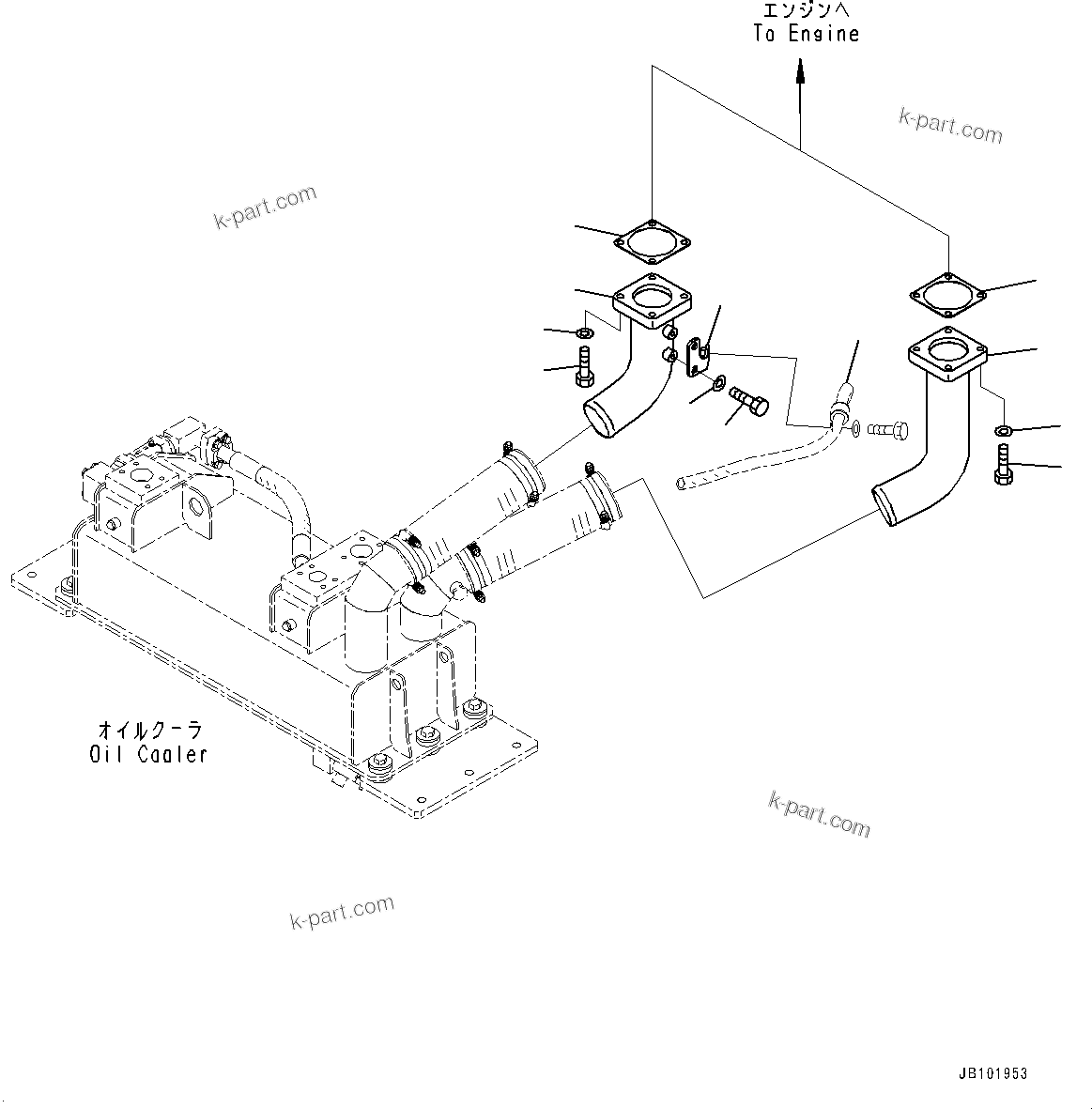 エンジンへ
To Engine

k-part.com

k-part.com

オイルクーラ
Oil Cooler

k-part.com

k-part.com

JB101953